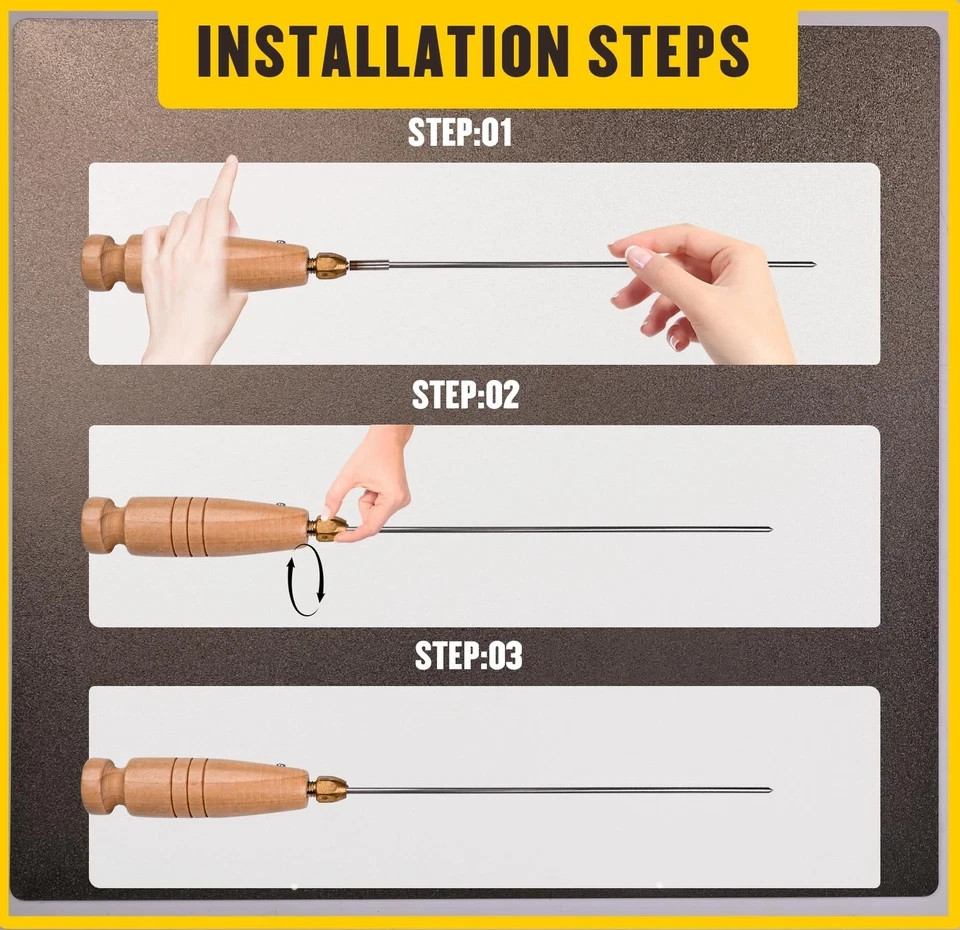 INSTALLATION STEPS

STEP:01

STEP:02

STEP:03