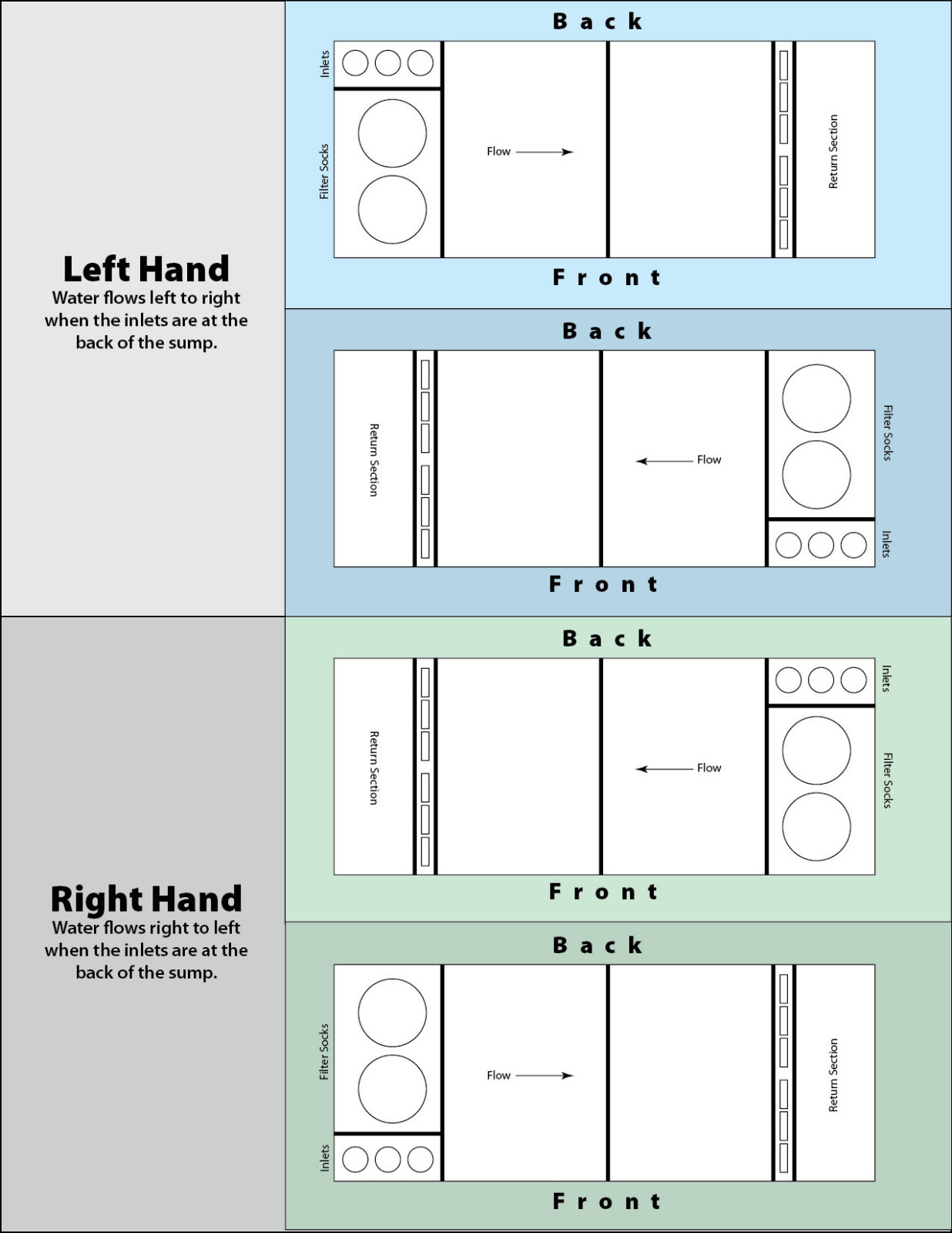 Left Hand
Water flows left to right when the inlets are at the back of the sump.

Back
Inlets
Filter Socks
Flow
Return Section
Front

Back
Return Section
Flow
Filter Socks
Inlets
Front

Right Hand
Water flows right to left when the inlets are at the back of the sump.

Back
Return Section
Flow
Inlets
Filter Socks
Front

Back
Filter Socks
Inlets
Flow
Return Section
Front