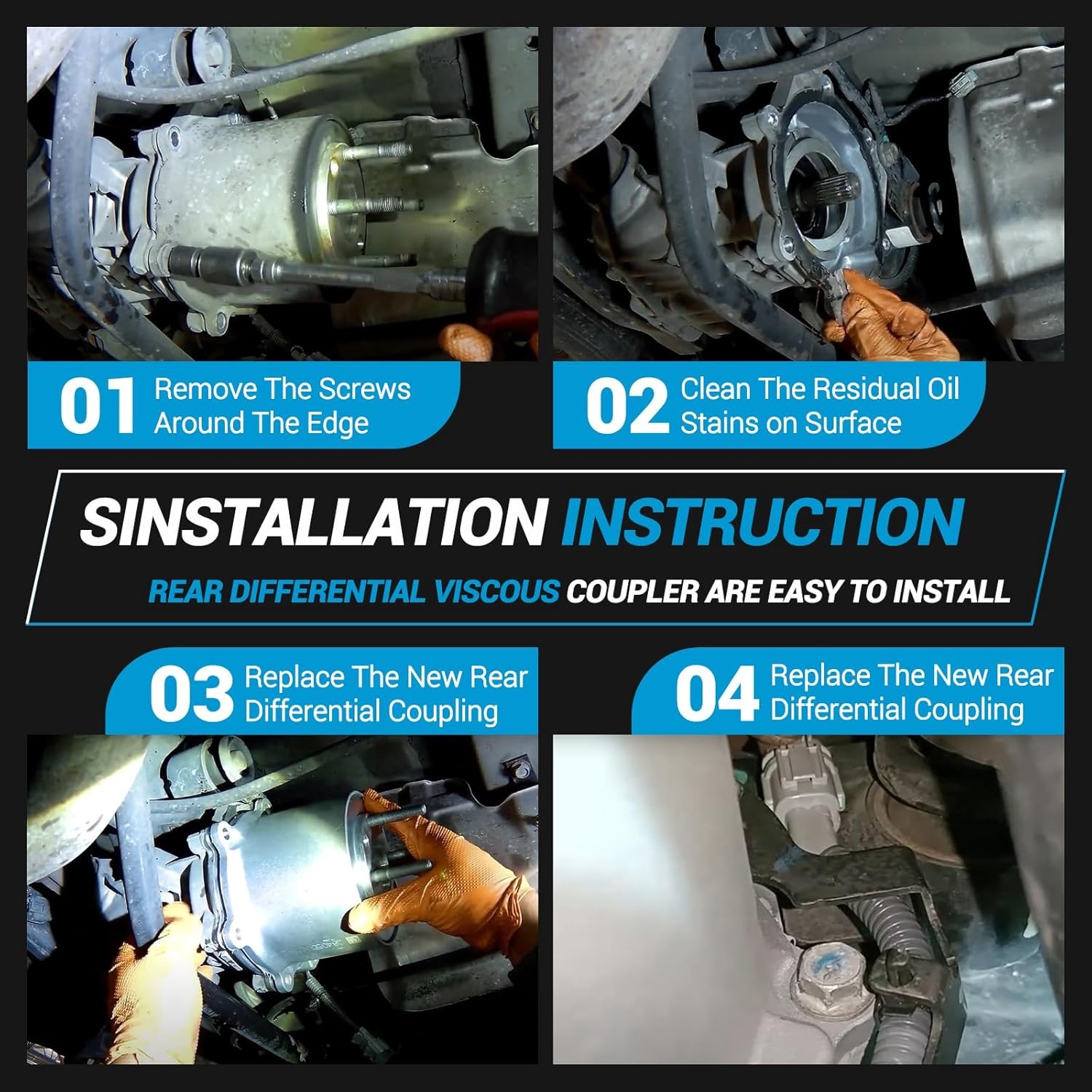 01 Remove The Screws Around The Edge

02 Clean The Residual Oil Stains on Surface

SINSTALLATION INSTRUCTION

REAR DIFFERENTIAL VISCOUS COUPLER ARE EASY TO INSTALL

03 Replace The New Rear Differential Coupling

04 Replace The New Rear Differential Coupling