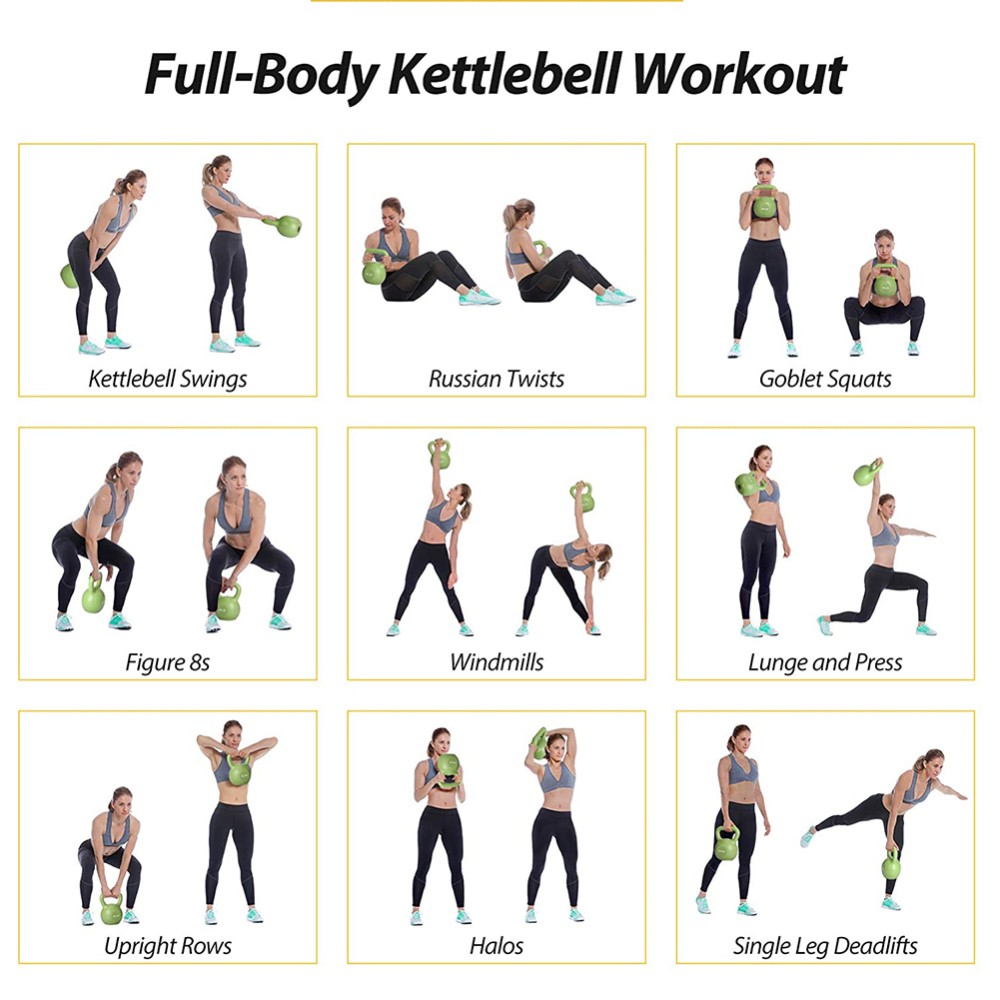 Full-Body Kettlebell Workout

Kettlebell Swings

Russian Twists

Goblet Squats

Figure 8s

Windmills

Lunge and Press

Upright Rows

Halos

Single Leg Deadlifts