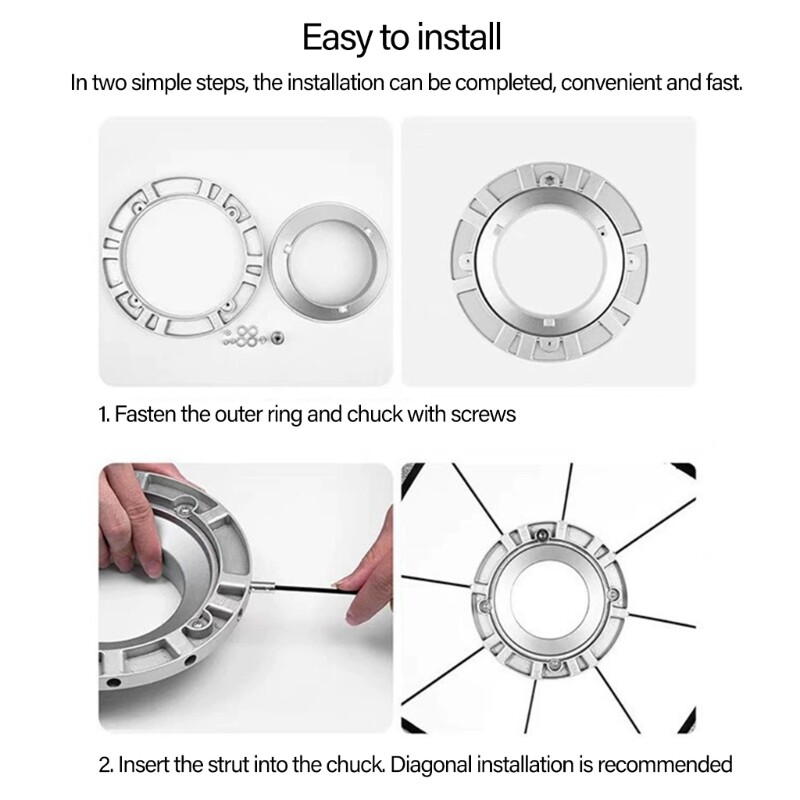 Easy to install

In two simple steps, the installation can be completed, convenient and fast.

1. Fasten the outer ring and chuck with screws

2. Insert the strut into the chuck. Diagonal installation is recommended