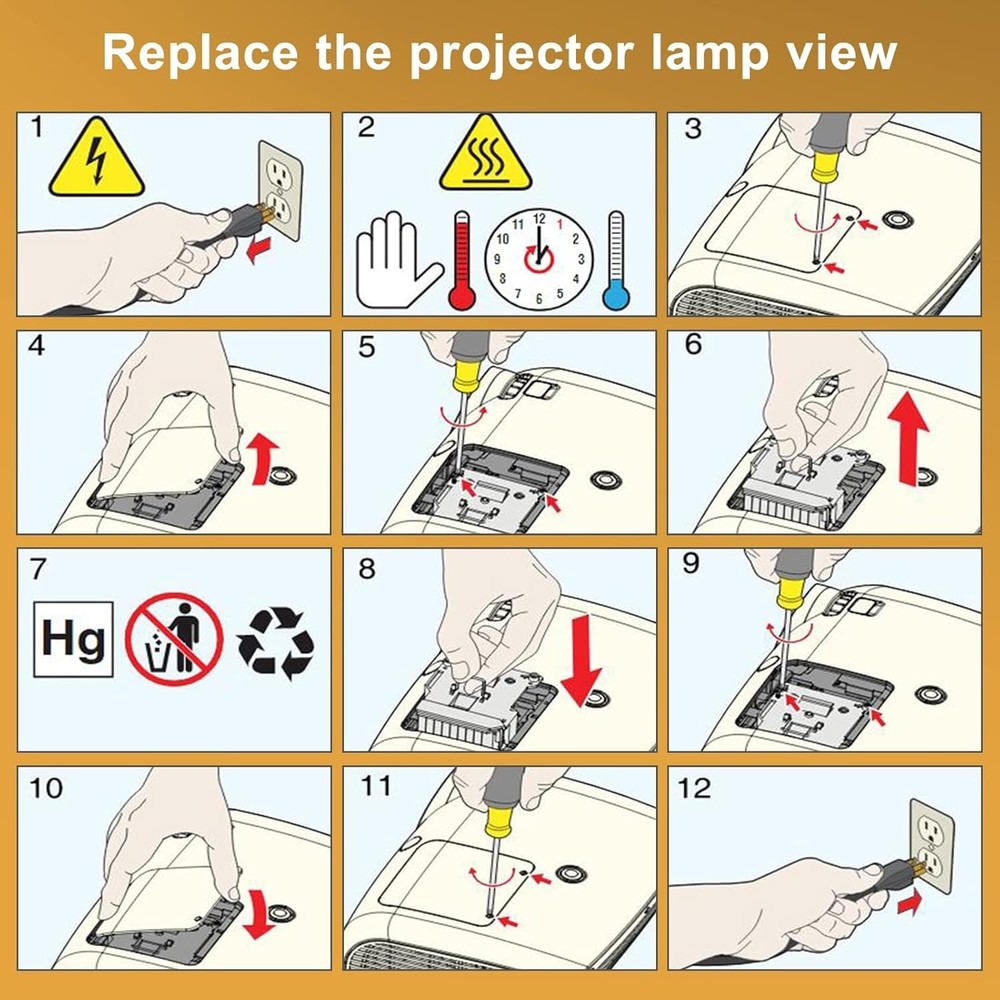 Replace the projector lamp view

1

2

12 1 2 3 4 5 6 7 8 9 10 11

3

4

5

6

7

Hg

8

9

10

11

12