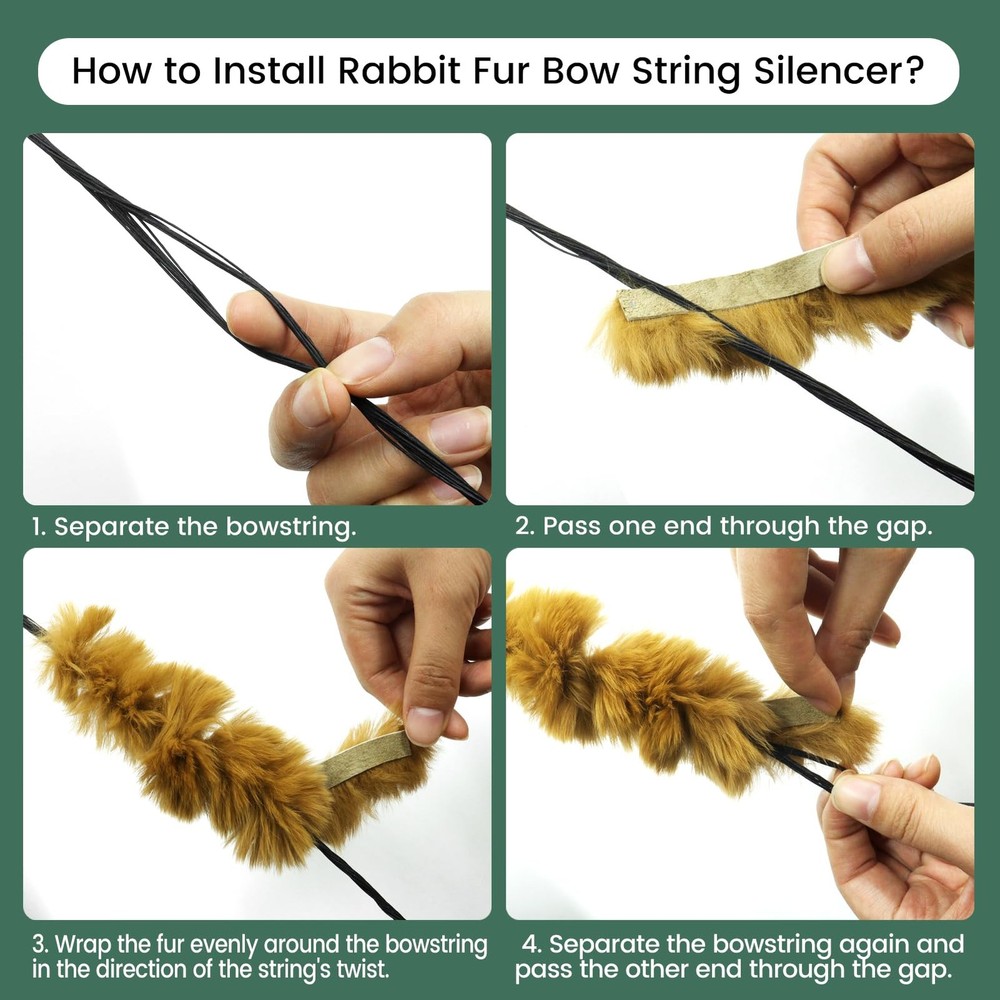 How to Install Rabbit Fur Bow String Silencer?

1. Separate the bowstring.

2. Pass one end through the gap.

3. Wrap the fur evenly around the bowstring in the direction of the string's twist.

4. Separate the bowstring again and pass the other end through the gap.