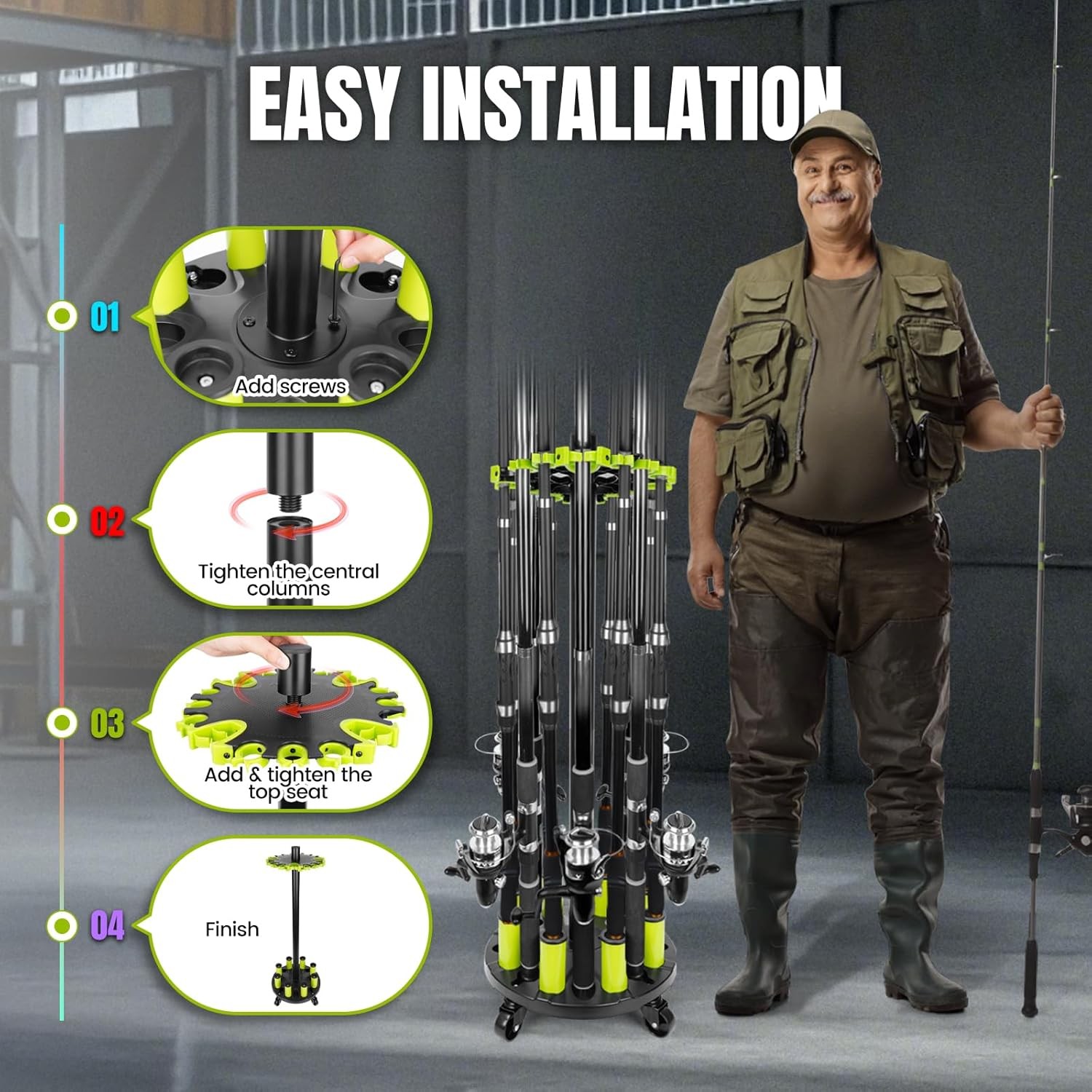 EASY INSTALLATION

01
Add screws

02
Tighten the central columns

03
Add & tighten the top seat

04
Finish