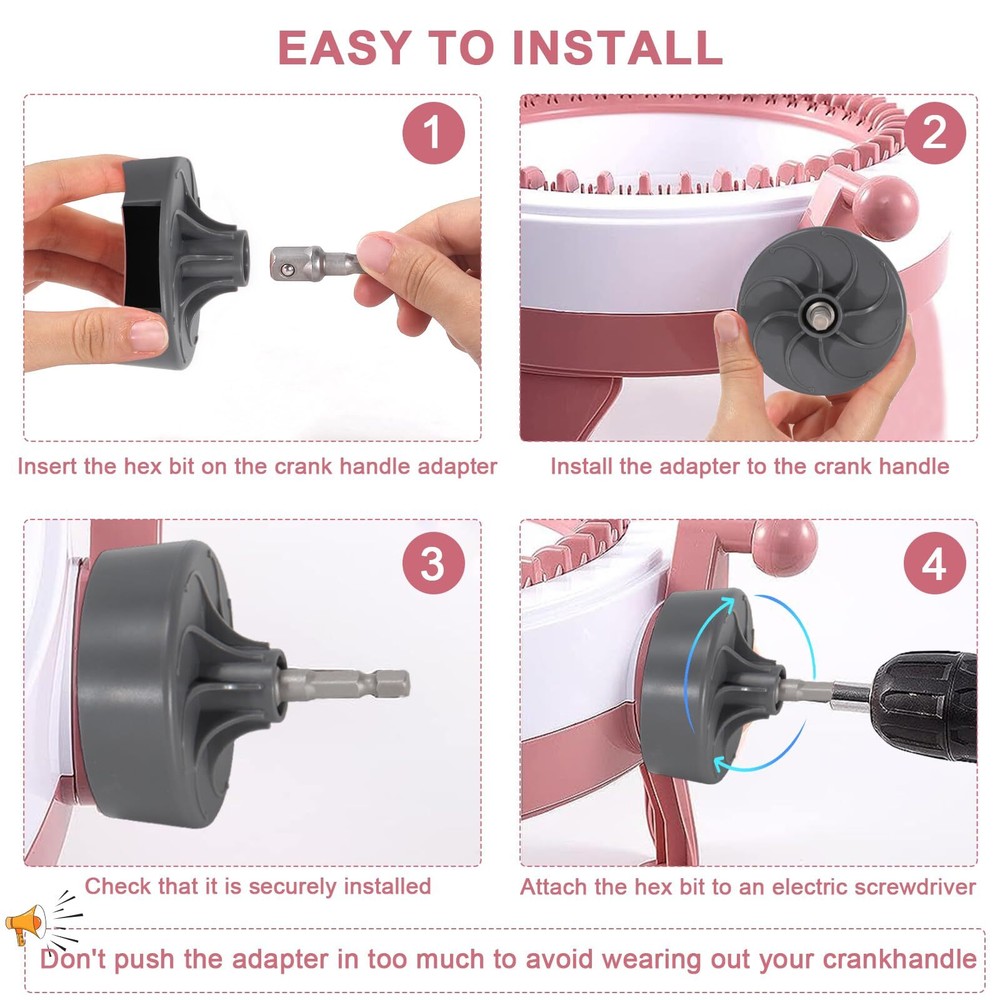 EASY TO INSTALL

1

Insert the hex bit on the crank handle adapter

2

Install the adapter to the crank handle

3

Check that it is securely installed

4

Attach the hex bit to an electric screwdriver

Don't push the adapter in too much to avoid wearing out your crankhandle