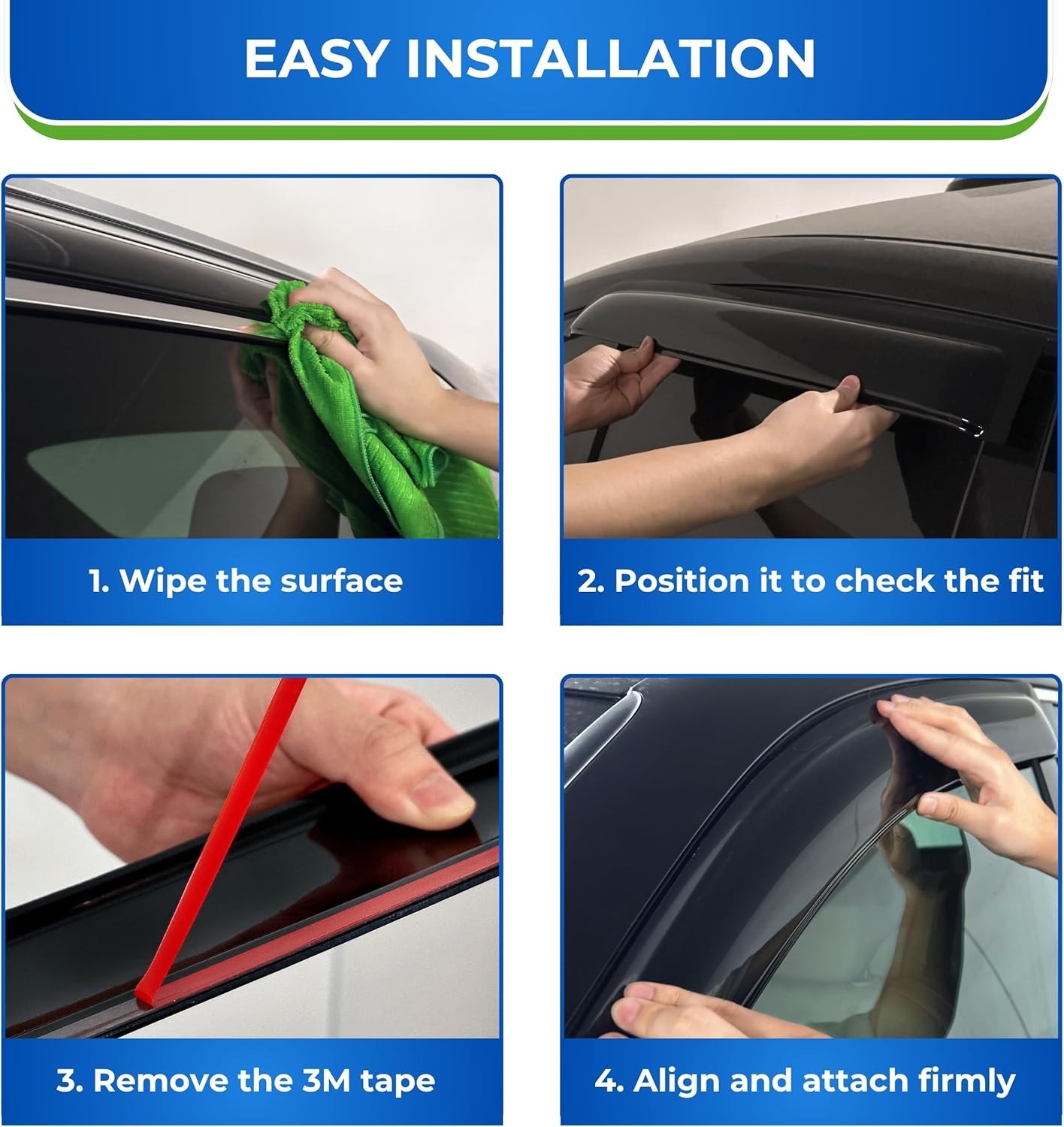 EASY INSTALLATION

1. Wipe the surface

2. Position it to check the fit

3. Remove the 3M tape

4. Align and attach firmly