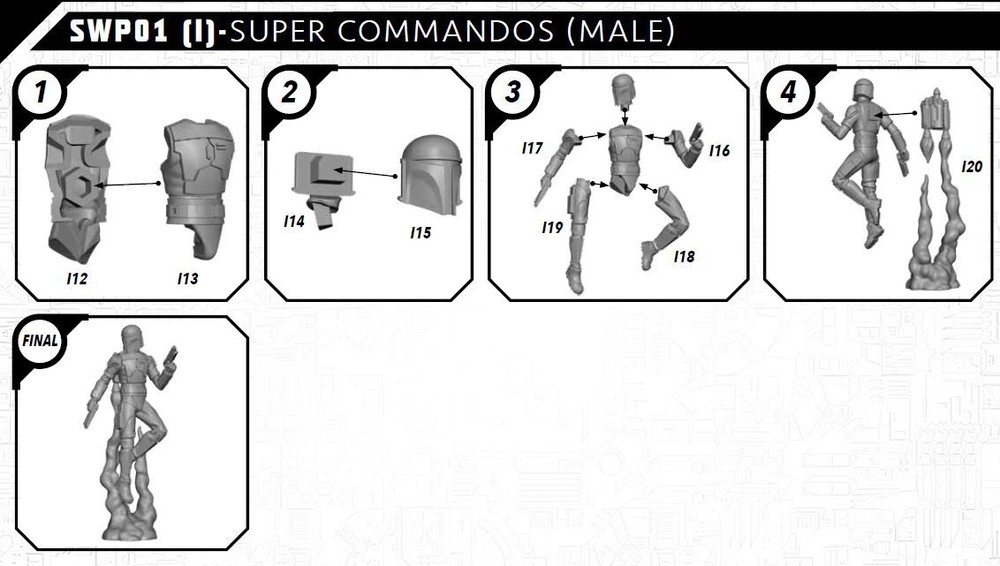 SWP01 (I)-SUPER COMMANDOS (MALE)

1

I12

I13

2

I14

I15

3

I17

I16

I19

I18

4

I20

FINAL