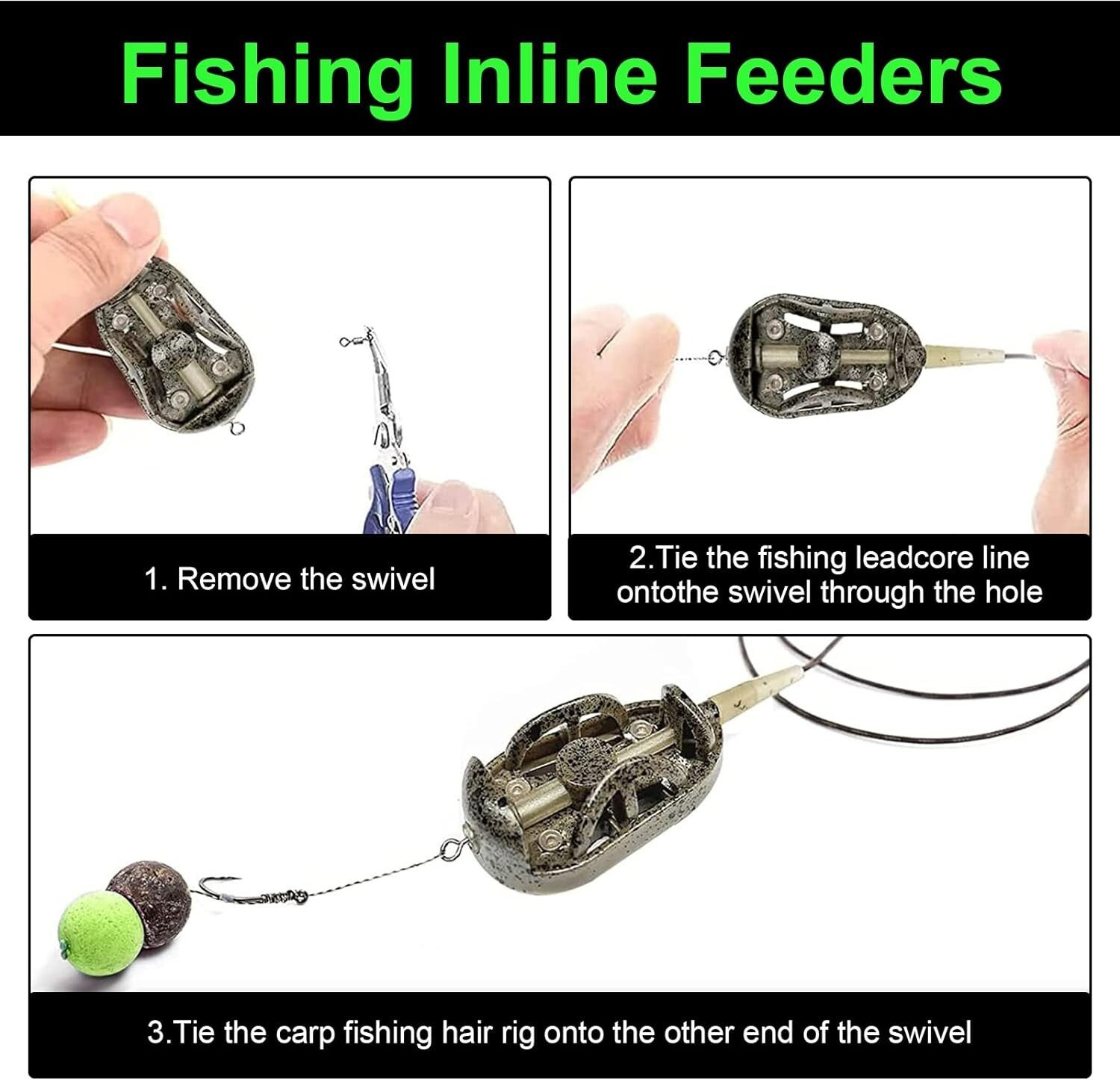 Fishing Inline Feeders

1. Remove the swivel

2.Tie the fishing leadcore line ontothe swivel through the hole

3.Tie the carp fishing hair rig onto the other end of the swivel