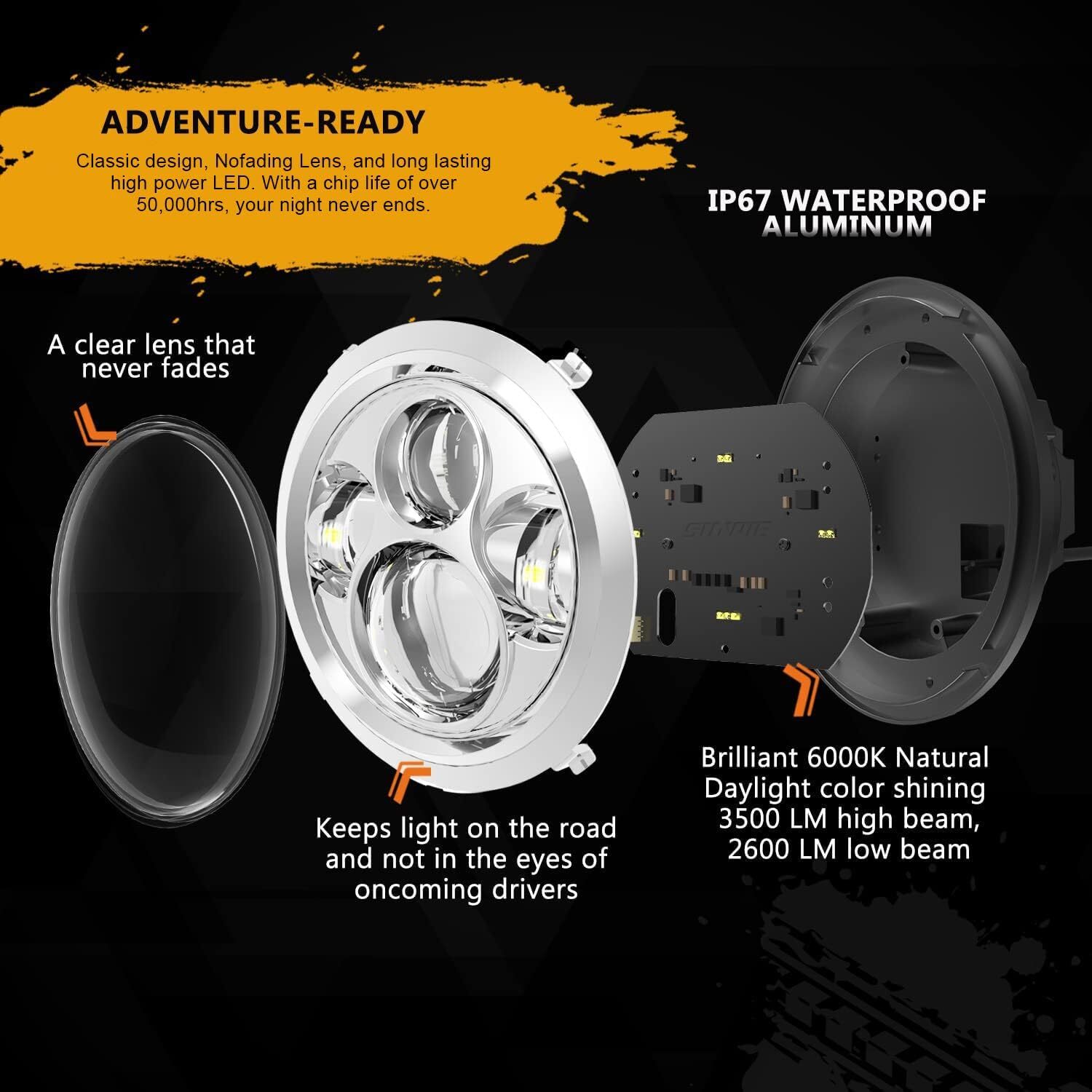 ADVENTURE-READY

Classic design, Nofading Lens, and long lasting high power LED. With a chip life of over 50,000hrs, your night never ends.

IP67 WATERPROOF ALUMINUM

A clear lens that never fades

SUNPIE

Keeps light on the road and not in the eyes of oncoming drivers

Brilliant 6000K Natural Daylight color shining 3500 LM high beam, 2600 LM low beam