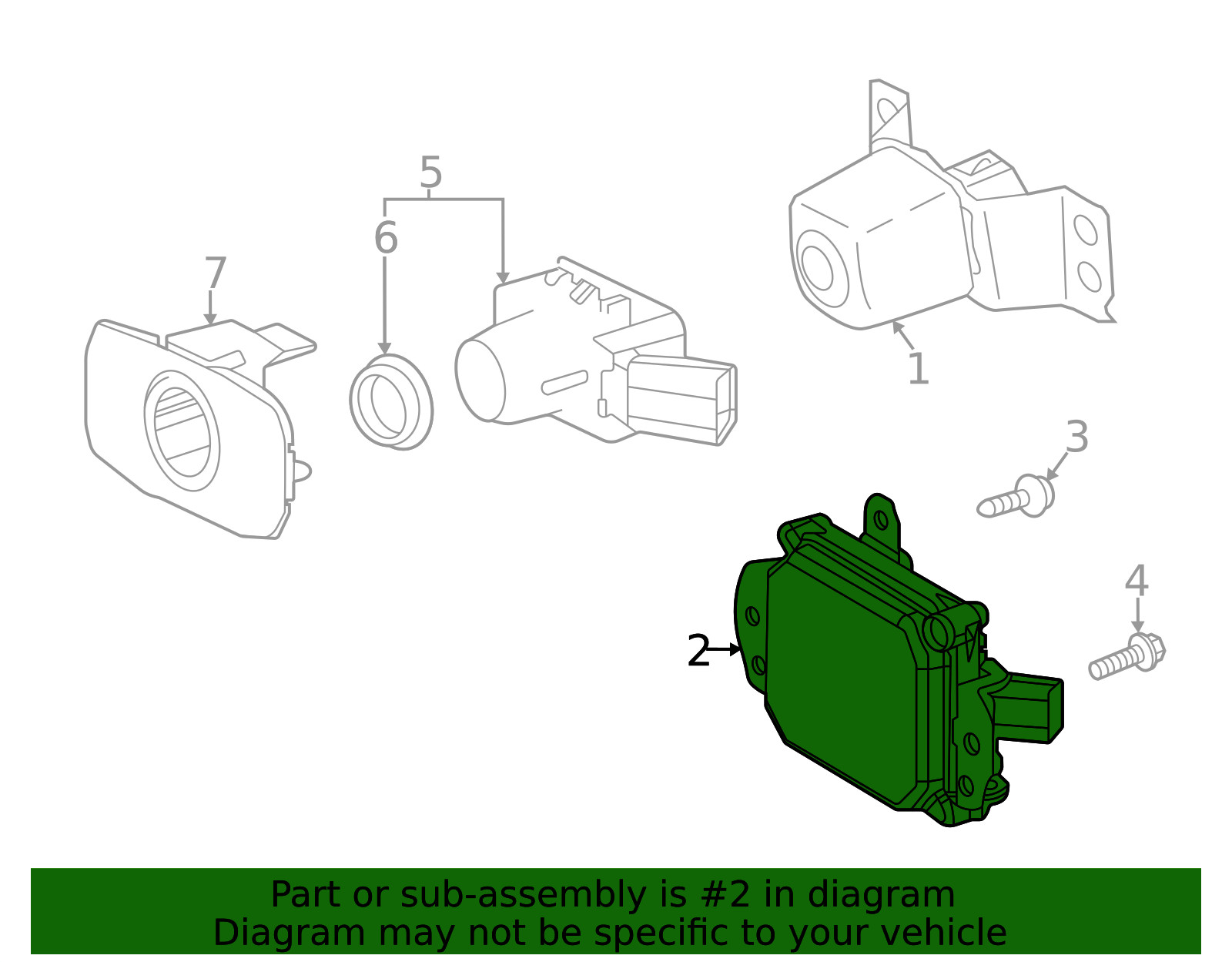 5
6
7
1
3
4
2

Part or sub-assembly is #2 in diagram
Diagram may not be specific to your vehicle