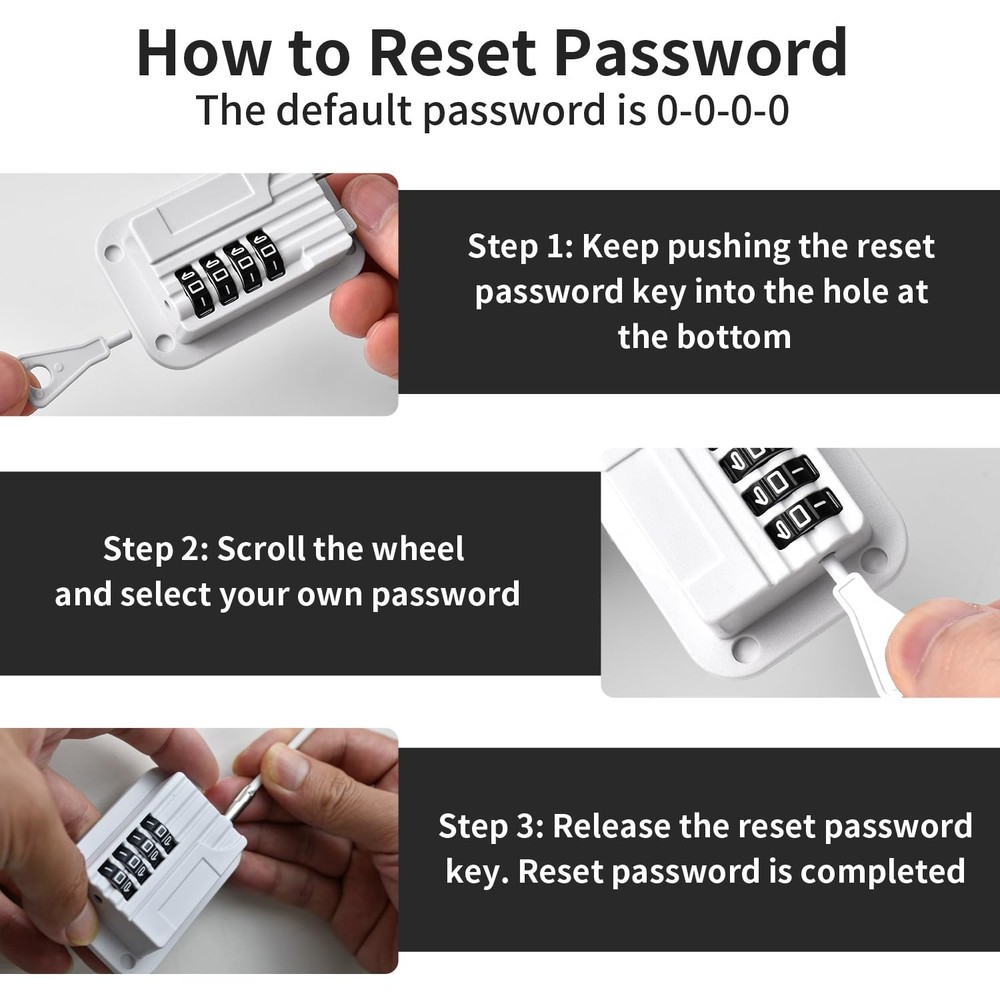 How to Reset Password
The default password is 0-0-0-0

Step 1: Keep pushing the reset password key into the hole at the bottom

Step 2: Scroll the wheel and select your own password

Step 3: Release the reset password key. Reset password is completed