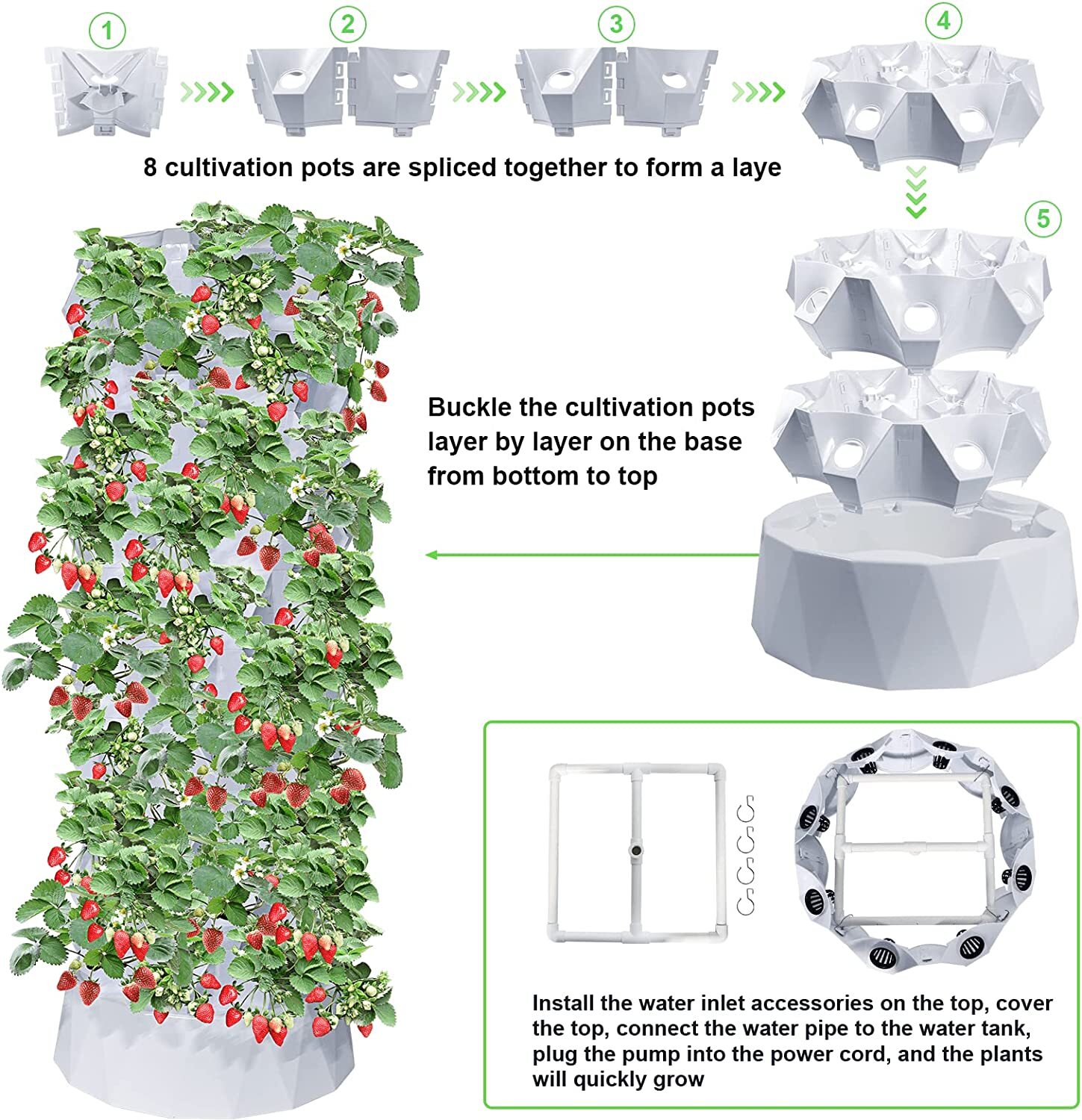 1

2

3

4

8 cultivation pots are spliced together to form a laye

5

Buckle the cultivation pots layer by layer on the base from bottom to top

Install the water inlet accessories on the top, cover the top, connect the water pipe to the water tank, plug the pump into the power cord, and the plants will quickly grow