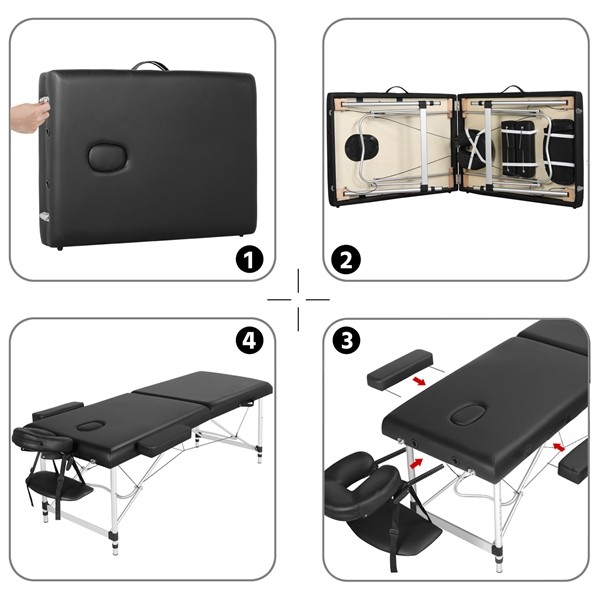 1

2

4

3