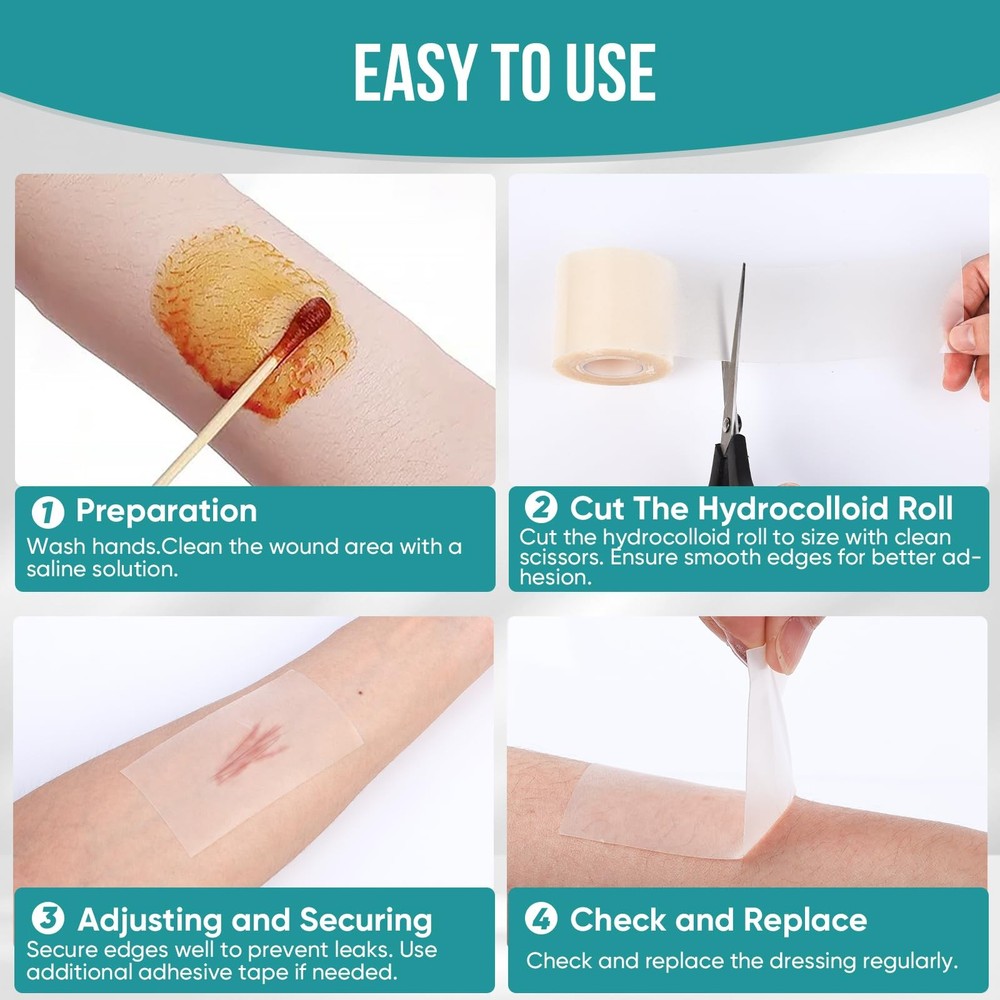 EASY TO USE

1 Preparation
Wash hands.Clean the wound area with a saline solution.

2 Cut The Hydrocolloid Roll
Cut the hydrocolloid roll to size with clean scissors. Ensure smooth edges for better adhesion.

3 Adjusting and Securing
Secure edges well to prevent leaks. Use additional adhesive tape if needed.

4 Check and Replace
Check and replace the dressing regularly.