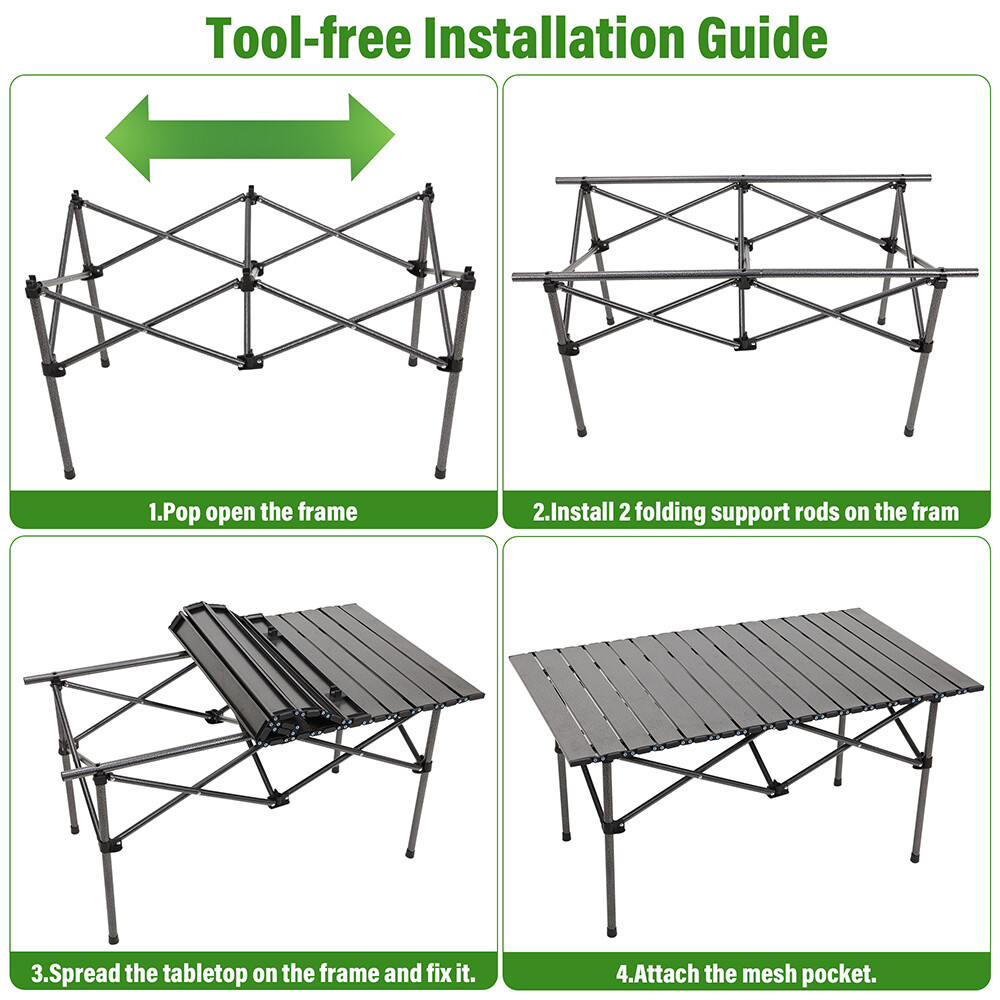 Tool-free Installation Guide

1.Pop open the frame

2.Install 2 folding support rods on the fram

3.Spread the tabletop on the frame and fix it.

4.Attach the mesh pocket.