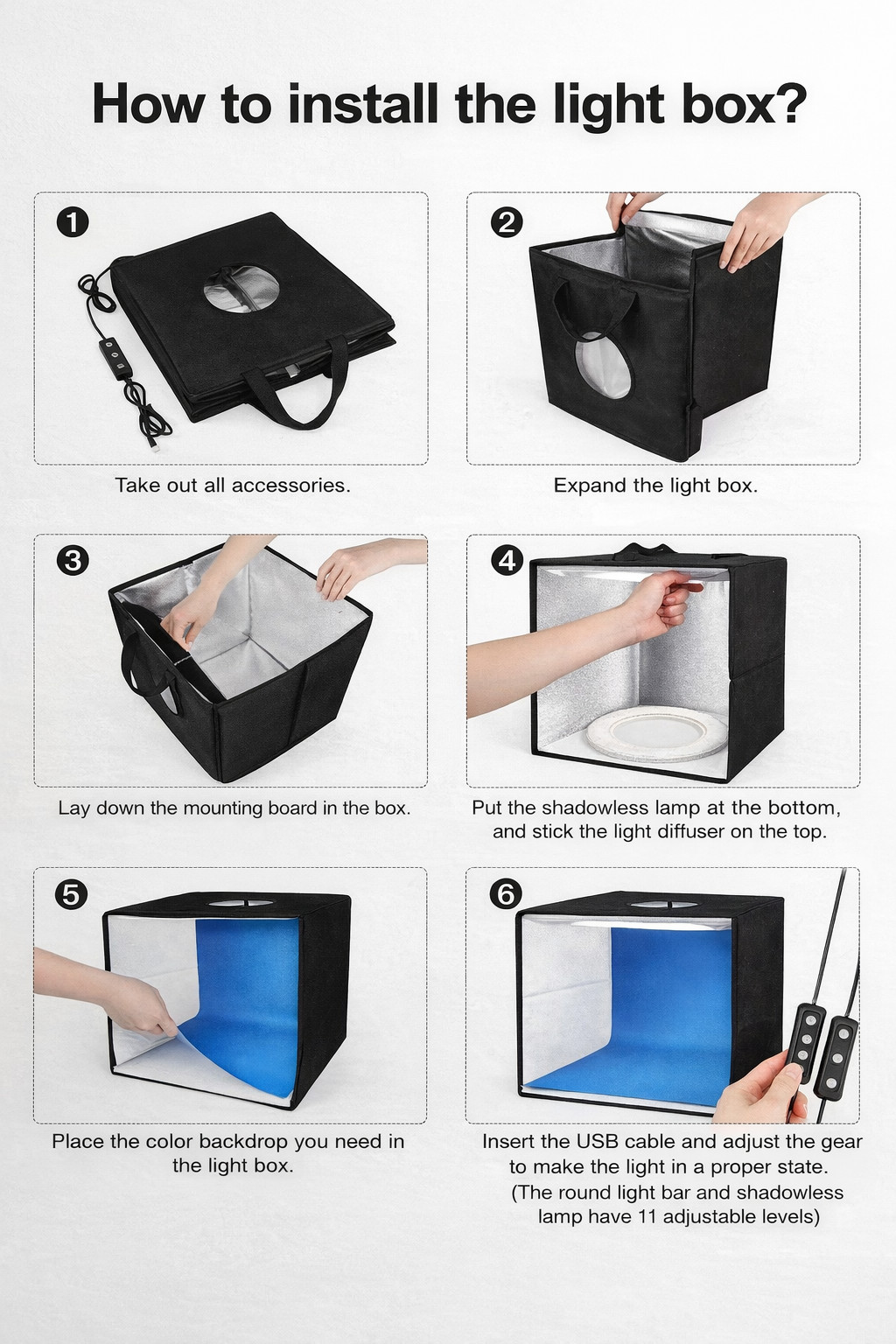 How to install the light box?

1
Take out all accessories.

2
Expand the light box.

3
Lay down the mounting board in the box.

4
Put the shadowless lamp at the bottom, and stick the light diffuser on the top.

5
Place the color backdrop you need in the light box.

6
Insert the USB cable and adjust the gear to make the light in a proper state. (The round light bar and shadowless lamp have 11 adjustable levels)