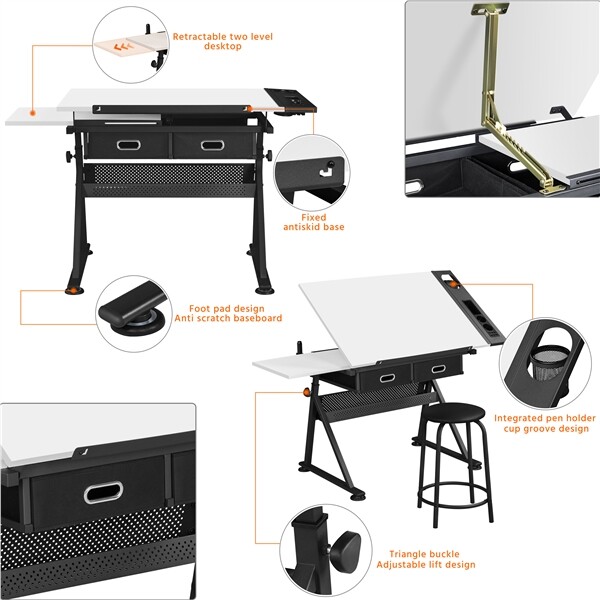 Retractable two level desktop

Fixed antiskid base

Foot pad design
Anti scratch baseboard

Integrated pen holder cup groove design

Triangle buckle
Adjustable lift design