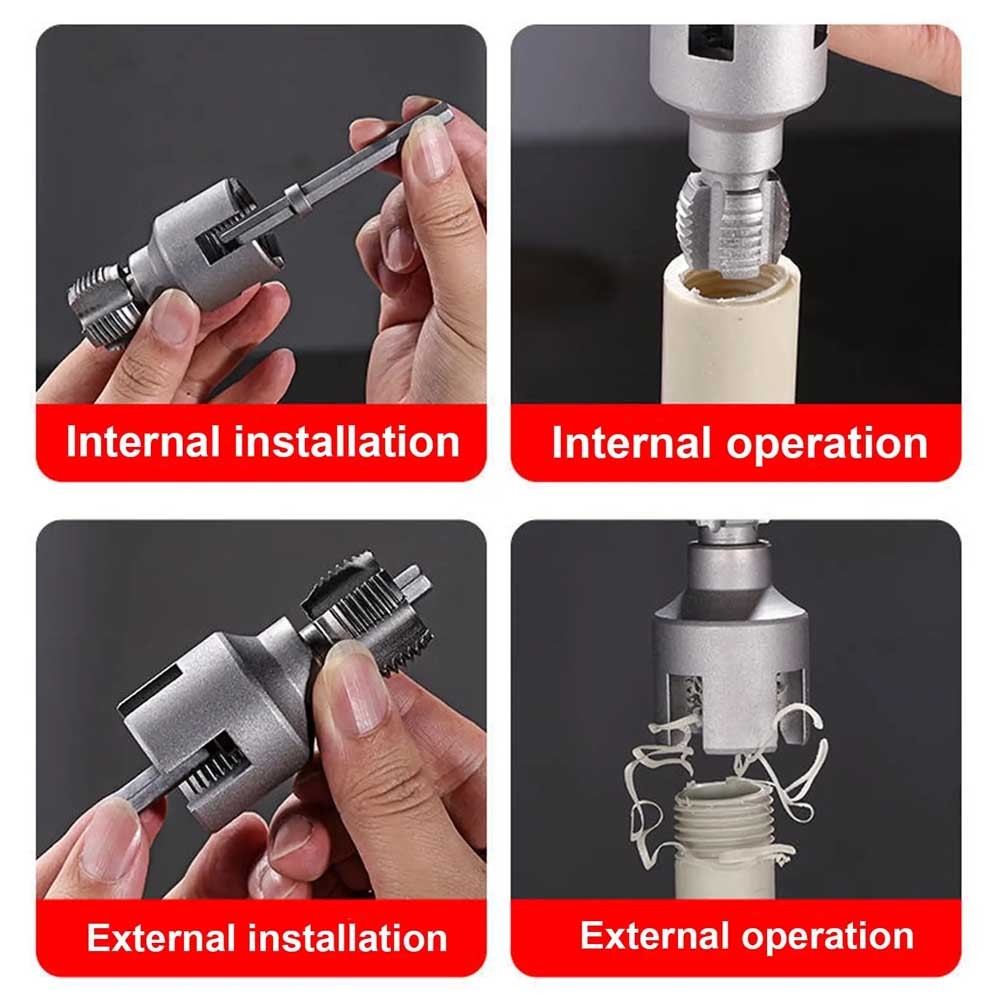 Internal installation

Internal operation

External installation

External operation