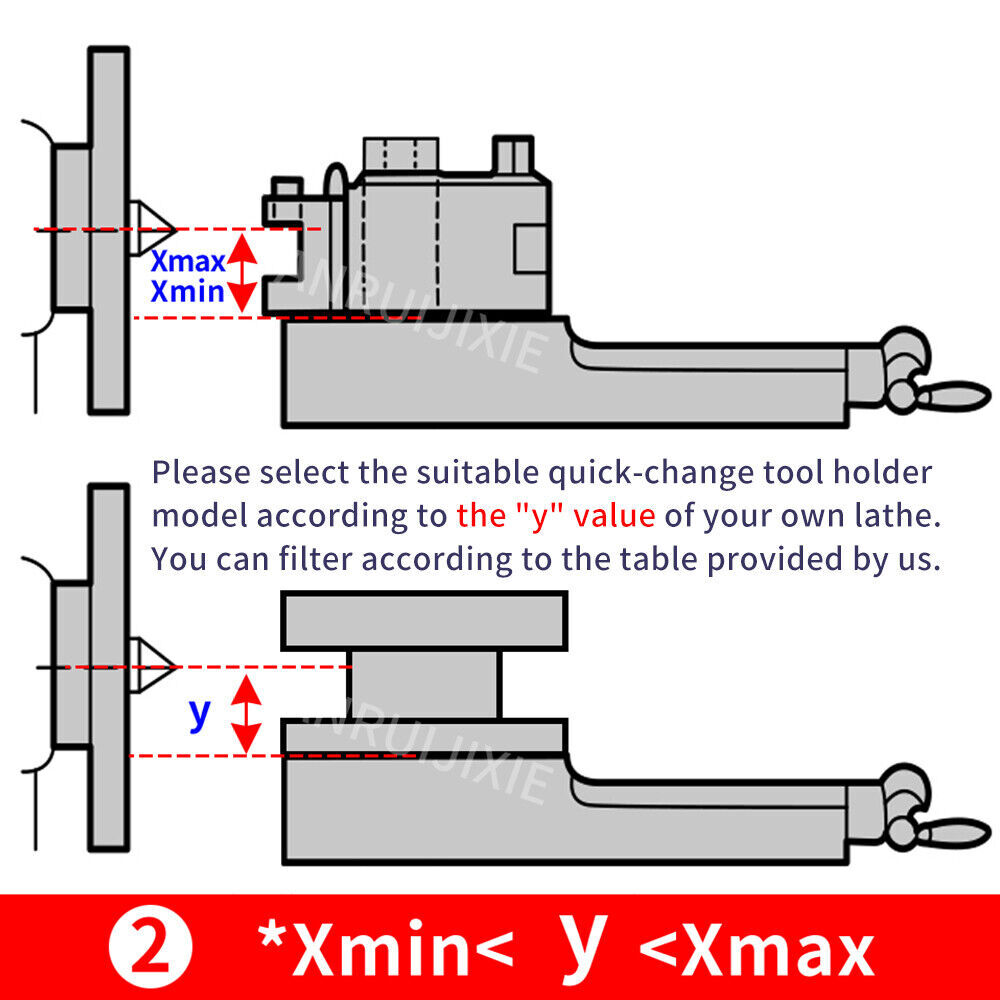 Xmax
Xmin

ANRUIJIXIE

Please select the suitable quick-change tool holder model according to the "y" value of your own lathe. You can filter according to the table provided by us.

y

ANRUIJIXIE

② *Xmin< y <Xmax