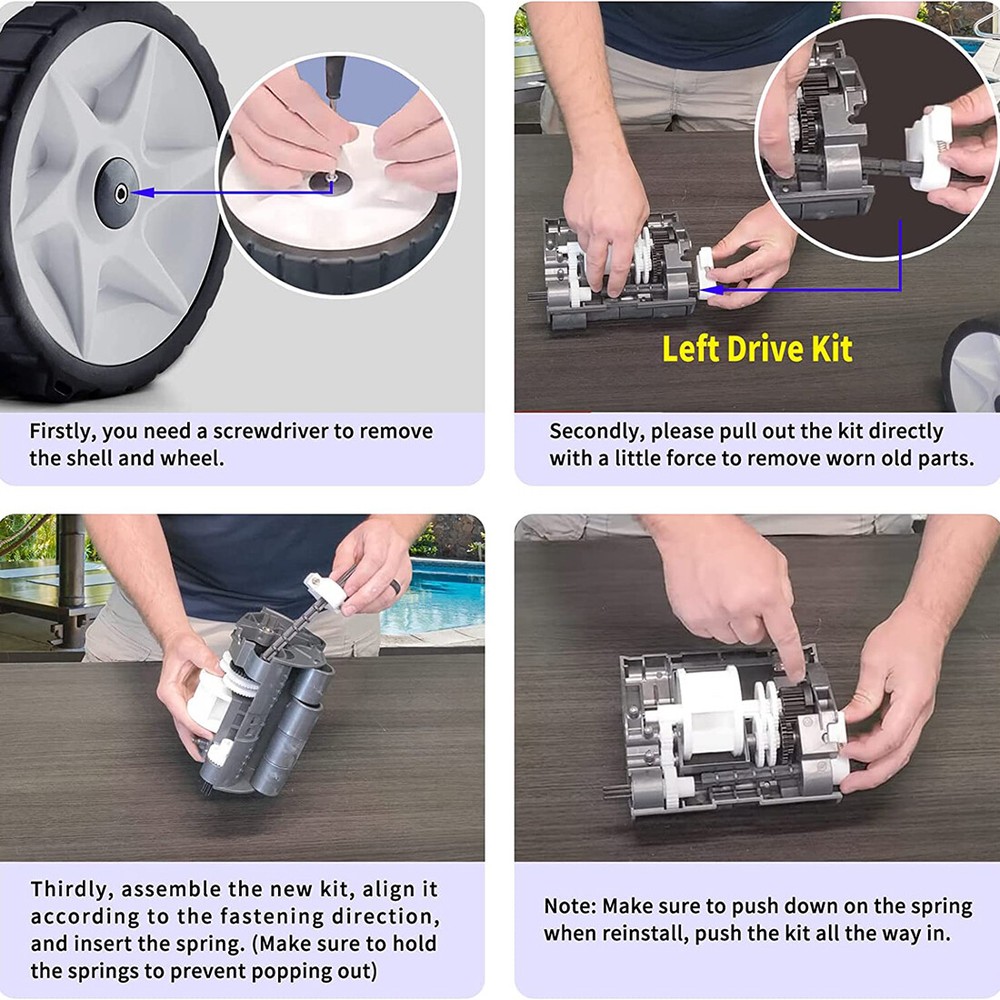 Firstly, you need a screwdriver to remove the shell and wheel.

Left Drive Kit

Secondly, please pull out the kit directly with a little force to remove worn old parts.

Thirdly, assemble the new kit, align it according to the fastening direction, and insert the spring. (Make sure to hold the springs to prevent popping out)

Note: Make sure to push down on the spring when reinstall, push the kit all the way in.