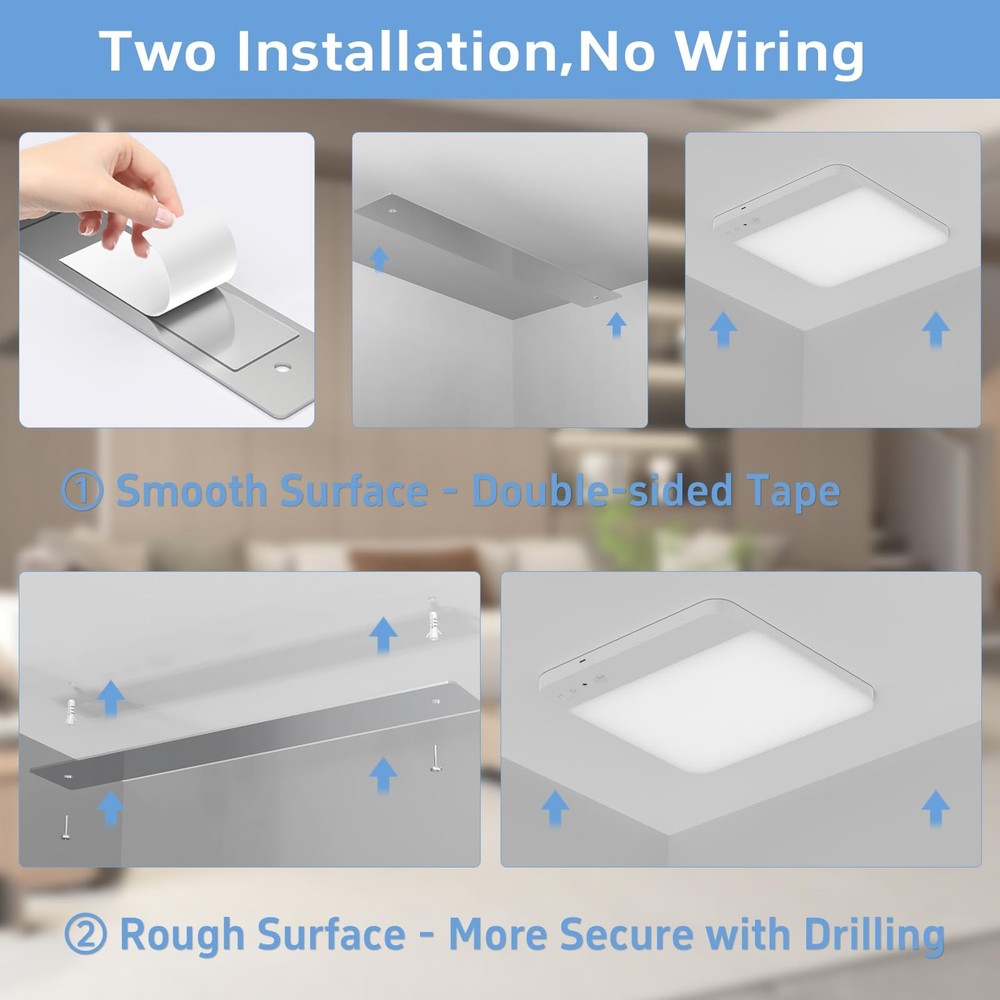 Two Installation,No Wiring

① Smooth Surface - Double-sided Tape

② Rough Surface - More Secure with Drilling