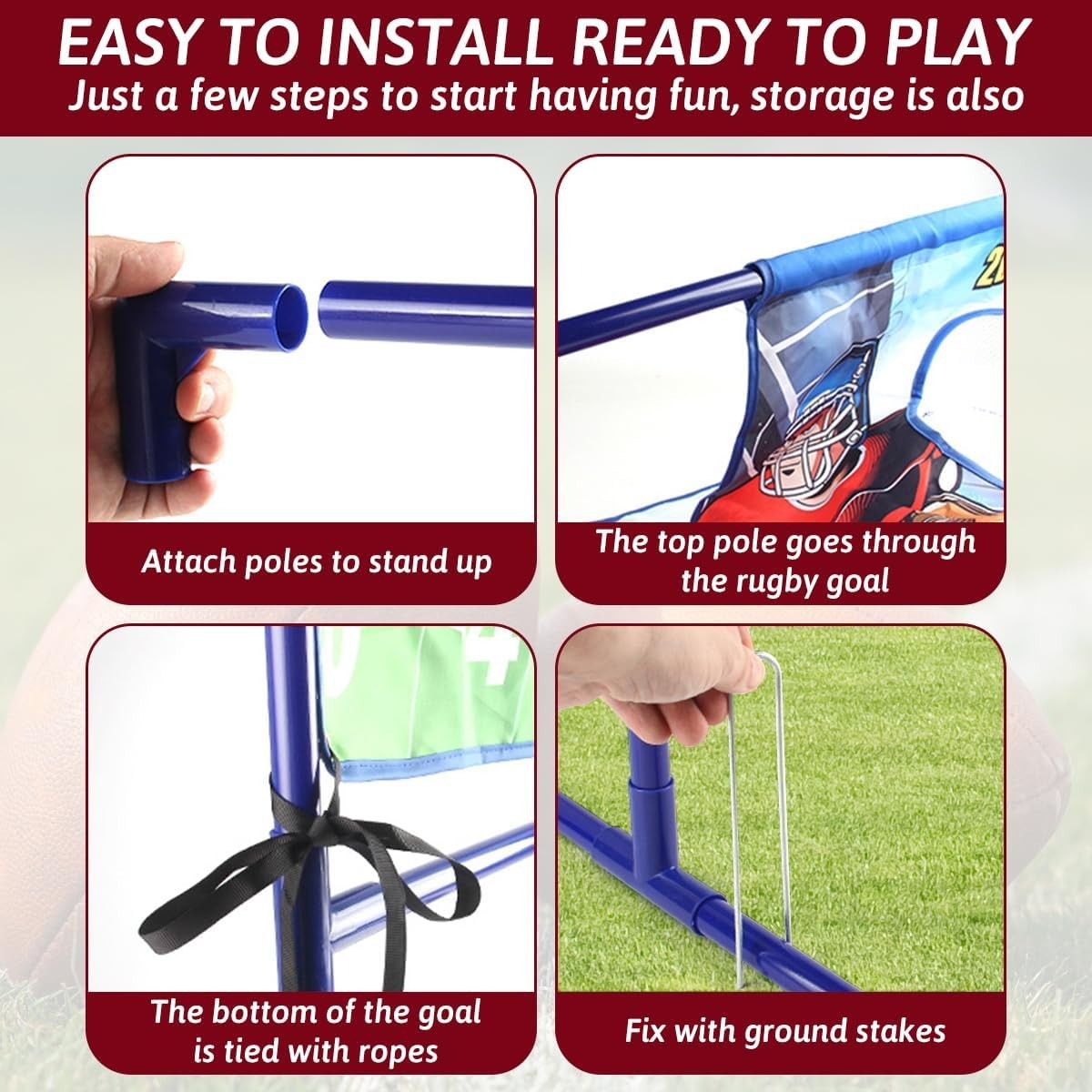 EASY TO INSTALL READY TO PLAY
Just a few steps to start having fun, storage is also

Attach poles to stand up

The top pole goes through the rugby goal

The bottom of the goal is tied with ropes

Fix with ground stakes