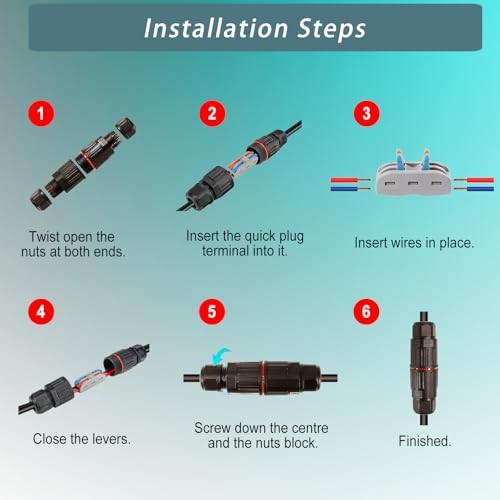 Installation Steps

1

Twist open the nuts at both ends.

2

Insert the quick plug terminal into it.

3

Insert wires in place.

4

Close the levers.

5

Screw down the centre and the nuts block.

6

Finished.