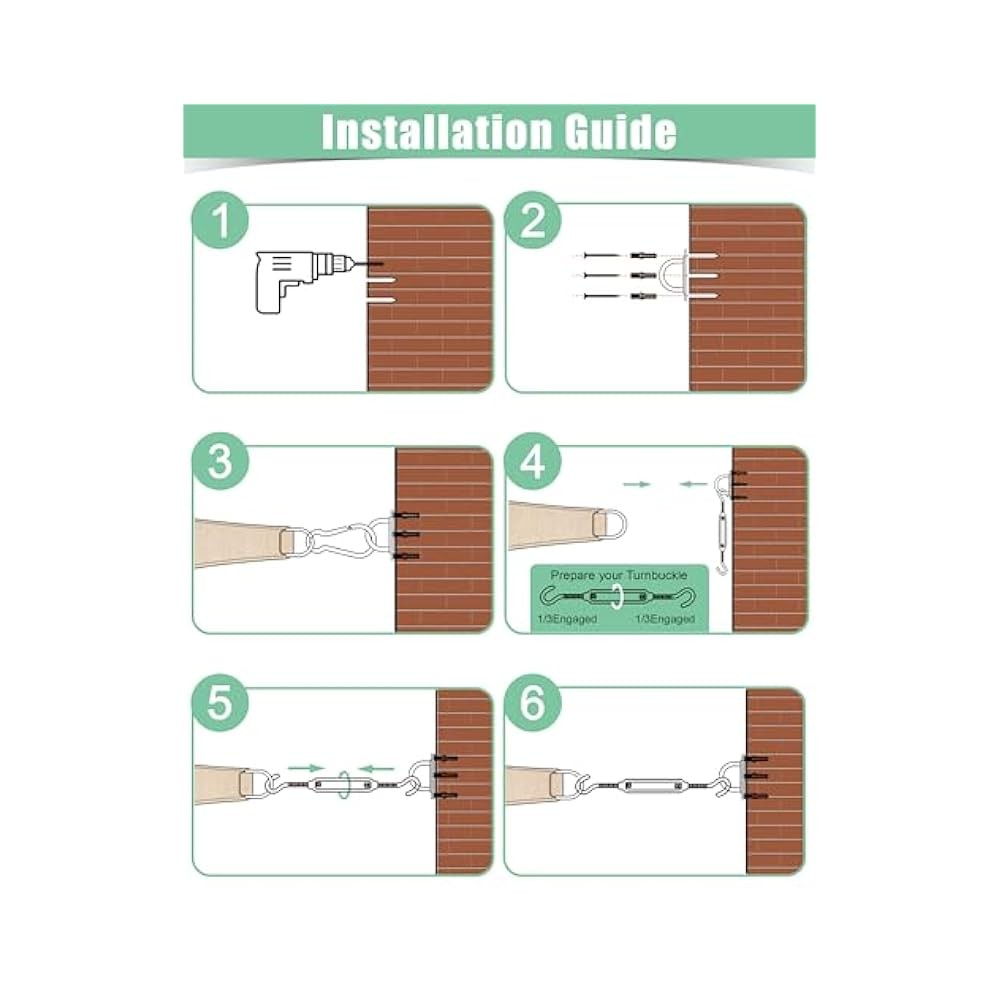 Installation Guide

1

2

3

4

Prepare your Turnbuckle

1/3Engaged

1/3Engaged

5

6