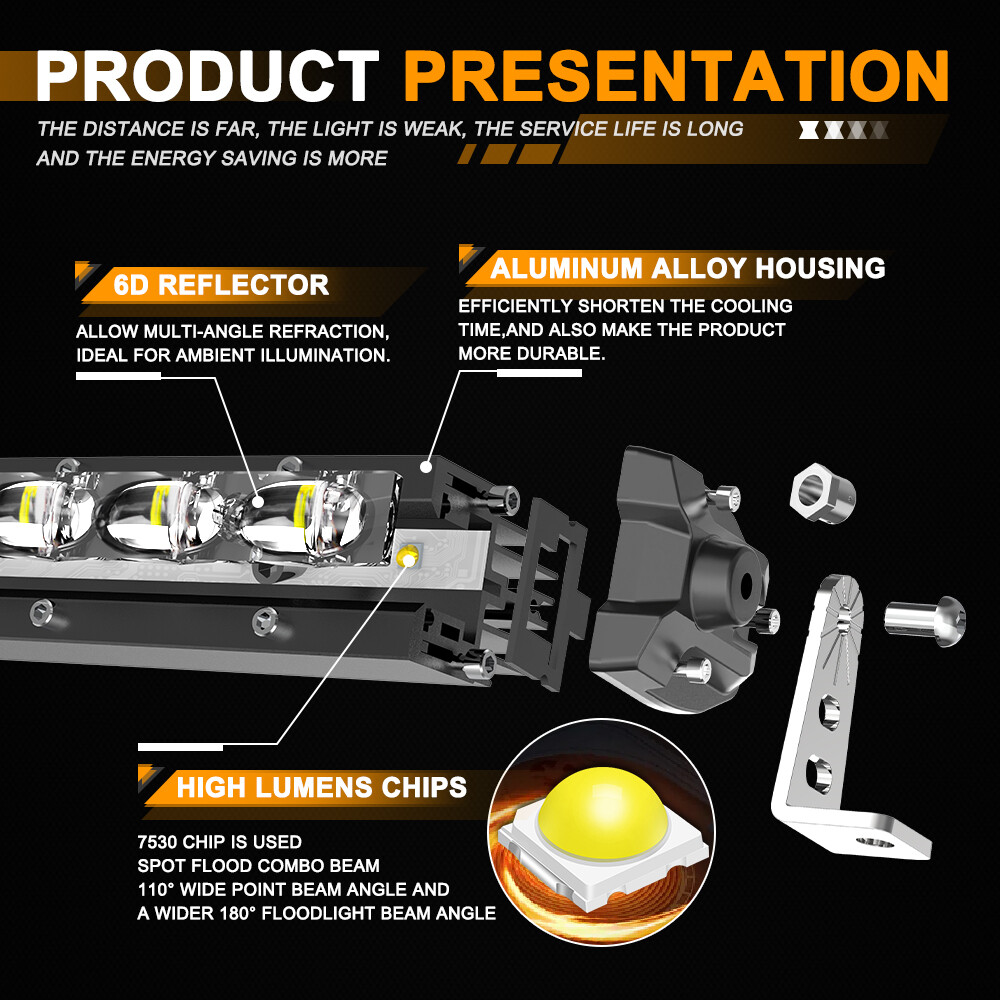 PRODUCT PRESENTATION

THE DISTANCE IS FAR, THE LIGHT IS WEAK, THE SERVICE LIFE IS LONG AND THE ENERGY SAVING IS MORE

6D REFLECTOR

ALLOW MULTI-ANGLE REFRACTION, IDEAL FOR AMBIENT ILLUMINATION.

ALUMINUM ALLOY HOUSING

EFFICIENTLY SHORTEN THE COOLING TIME,AND ALSO MAKE THE PRODUCT MORE DURABLE.

HIGH LUMENS CHIPS

7530 CHIP IS USED
SPOT FLOOD COMBO BEAM
110° WIDE POINT BEAM ANGLE AND
A WIDER 180° FLOODLIGHT BEAM ANGLE