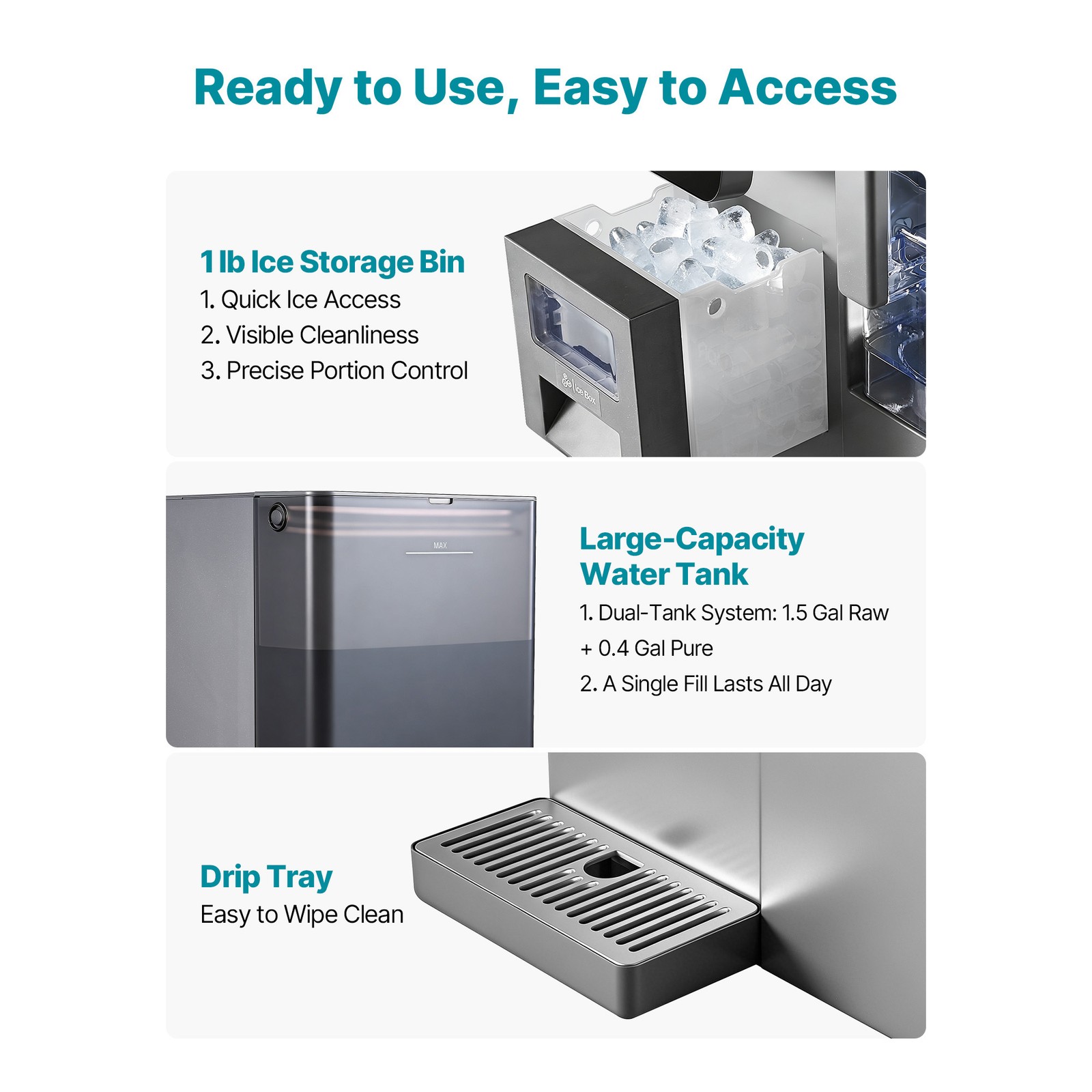 Ready to Use, Easy to Access

1 lb Ice Storage Bin
1. Quick Ice Access
2. Visible Cleanliness
3. Precise Portion Control

Ice Box

MAX

Large-Capacity Water Tank
1. Dual-Tank System: 1.5 Gal Raw + 0.4 Gal Pure
2. A Single Fill Lasts All Day

Drip Tray
Easy to Wipe Clean