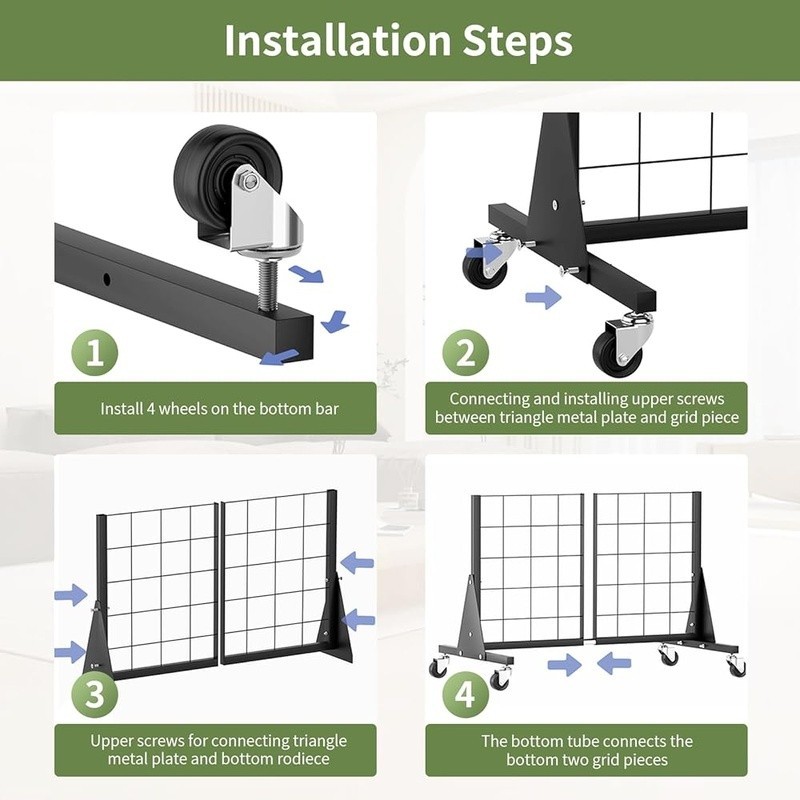 Installation Steps

1

Install 4 wheels on the bottom bar

2

Connecting and installing upper screws between triangle metal plate and grid piece

3

Upper screws for connecting triangle metal plate and bottom rodiece

4

The bottom tube connects the bottom two grid pieces