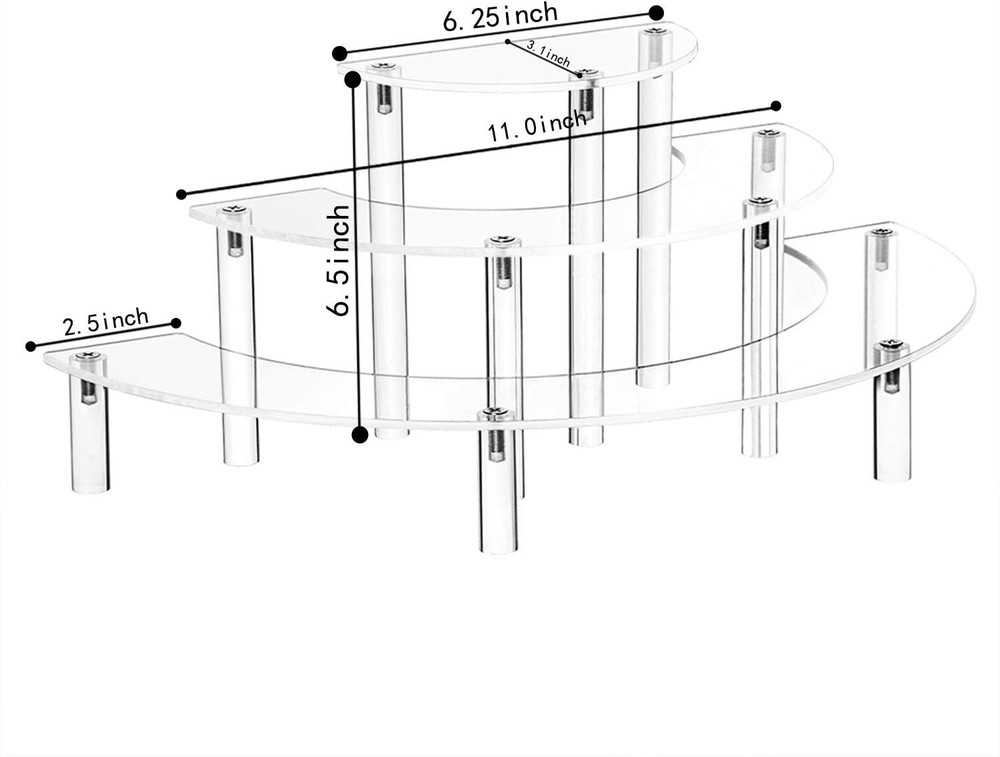 6.25inch
3.1inch
11.0inch
6.5inch
2.5inch