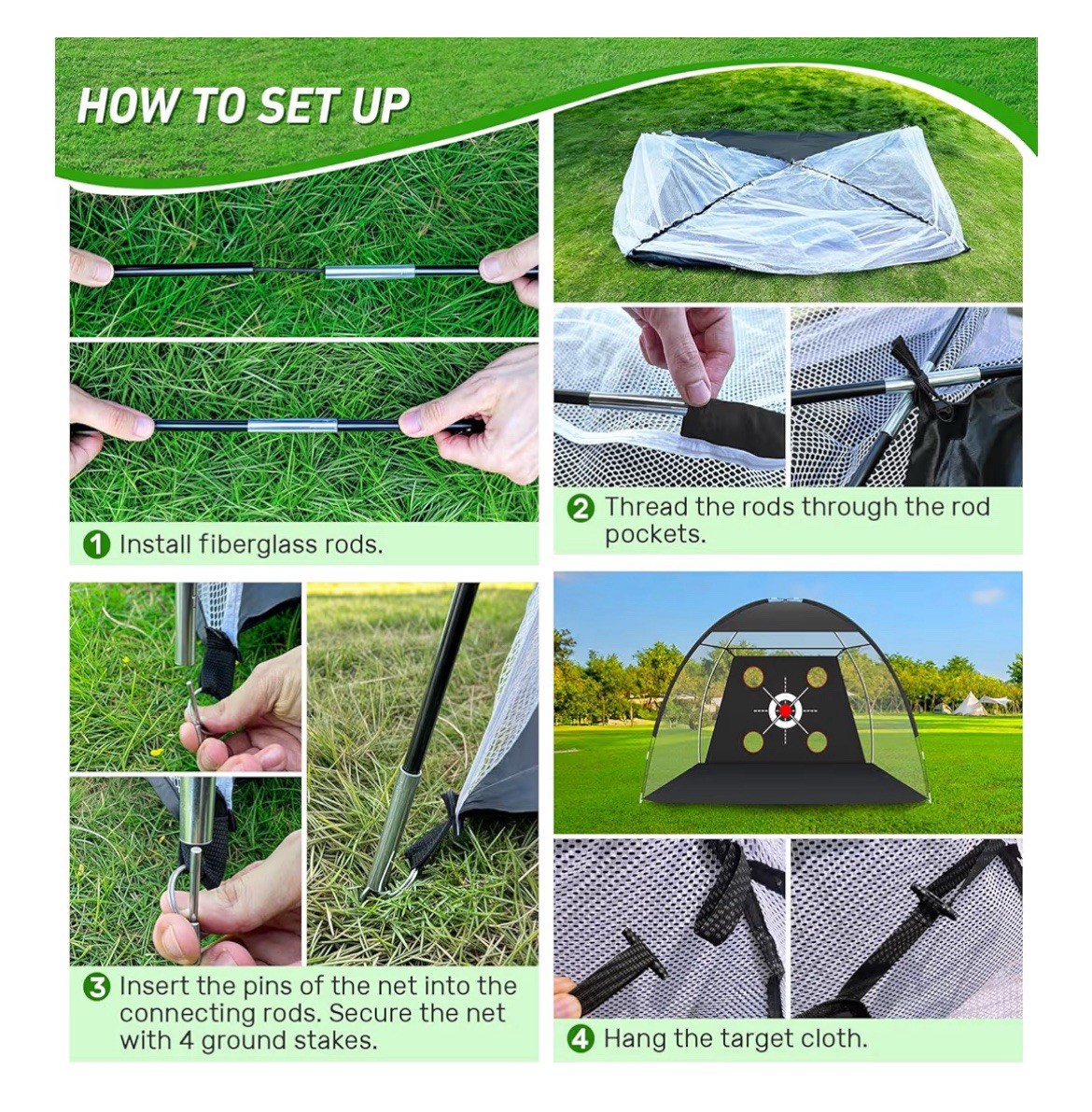 HOW TO SET UP

1 Install fiberglass rods.

2 Thread the rods through the rod pockets.

3 Insert the pins of the net into the connecting rods. Secure the net with 4 ground stakes.

4 Hang the target cloth.