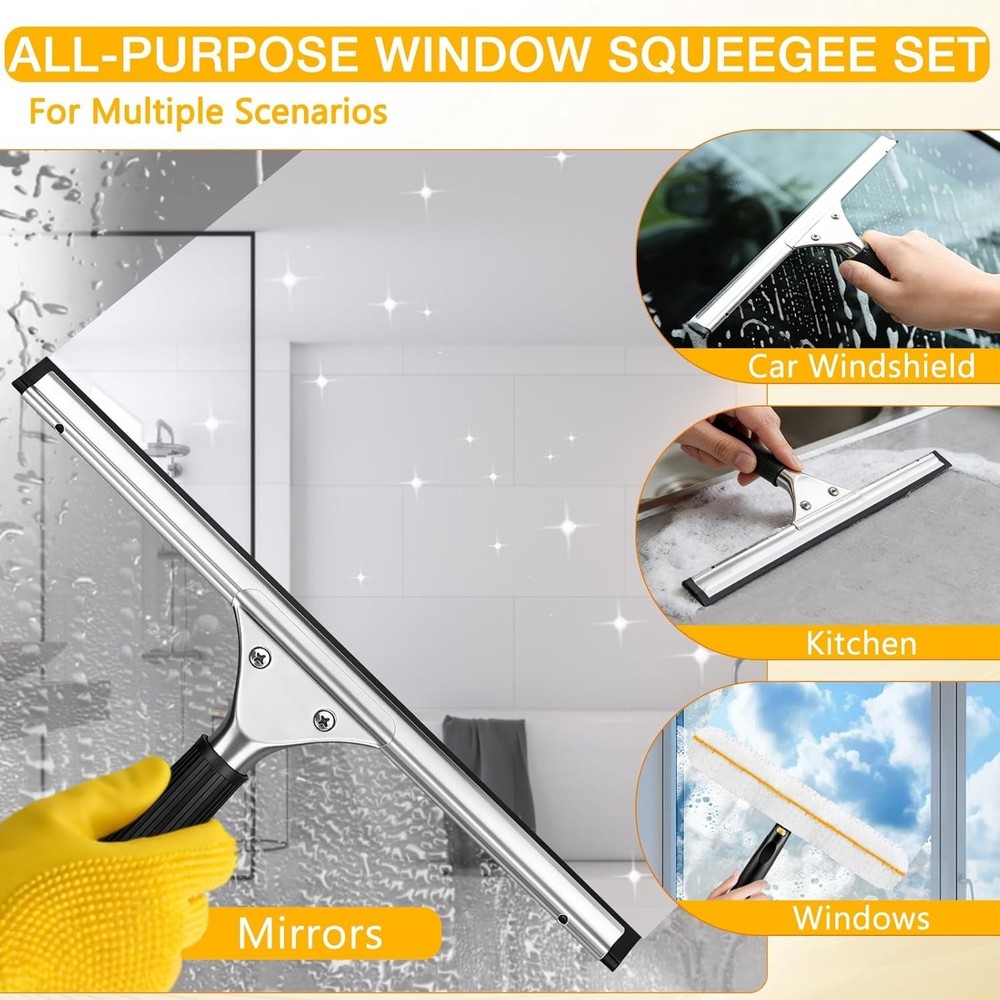 ALL-PURPOSE WINDOW SQUEEGEE SET

For Multiple Scenarios

Car Windshield

Kitchen

Windows

Mirrors