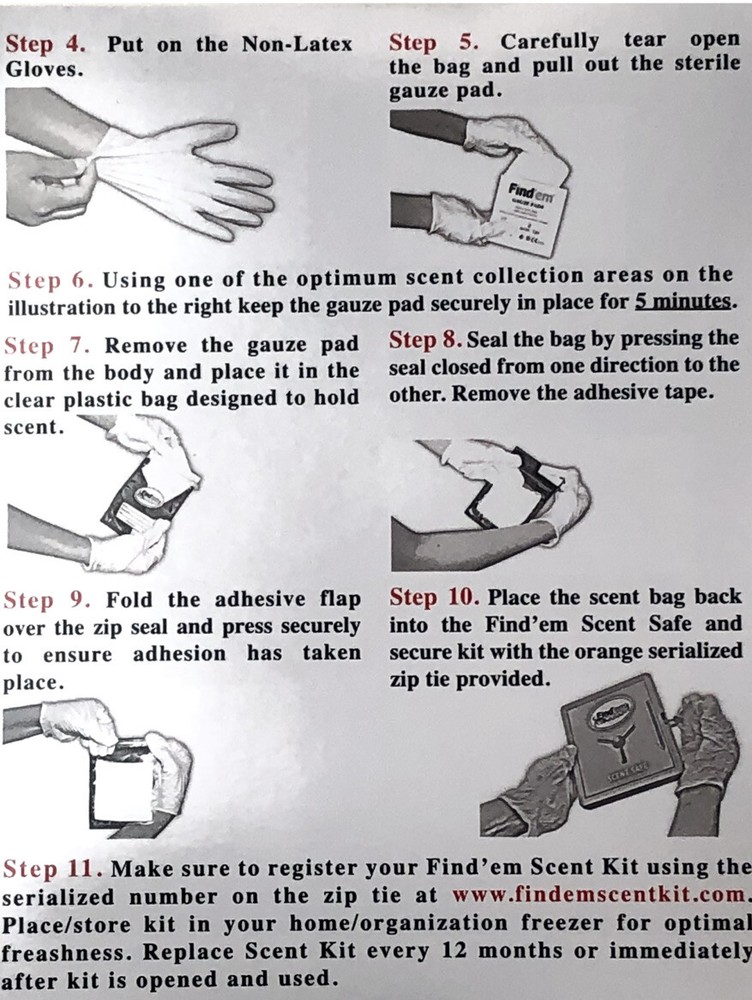 Step 4. Put on the Non-Latex Gloves.

Step 5. Carefully tear open the bag and pull out the sterile gauze pad.

Find'em

Step 6. Using one of the optimum scent collection areas on the illustration to the right keep the gauze pad securely in place for 5 minutes.

Step 7. Remove the gauze pad from the body and place it in the clear plastic bag designed to hold scent.

Step 8. Seal the bag by pressing the seal closed from one direction to the other. Remove the adhesive tape.

Step 9. Fold the adhesive flap over the zip seal and press securely to ensure adhesion has taken place.

Step 10. Place the scent bag back into the Find'em Scent Safe and secure kit with the orange serialized zip tie provided.

Find'em

SCENT SAFE

Step 11. Make sure to register your Find'em Scent Kit using the serialized number on the zip tie at www.findemscentkit.com. Place/store kit in your home/organization freezer for optimal freashness. Replace Scent Kit every 12 months or immediately after kit is opened and used.