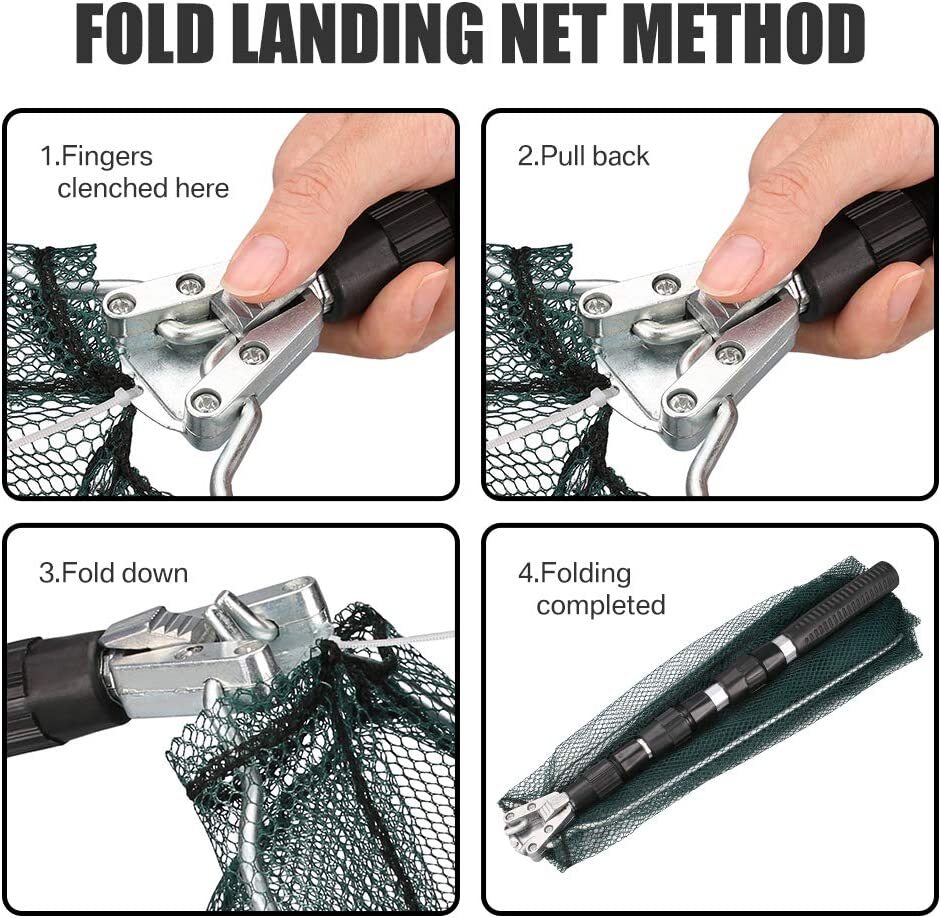 FOLD LANDING NET METHOD

1.Fingers clenched here

2.Pull back

3.Fold down

4.Folding completed