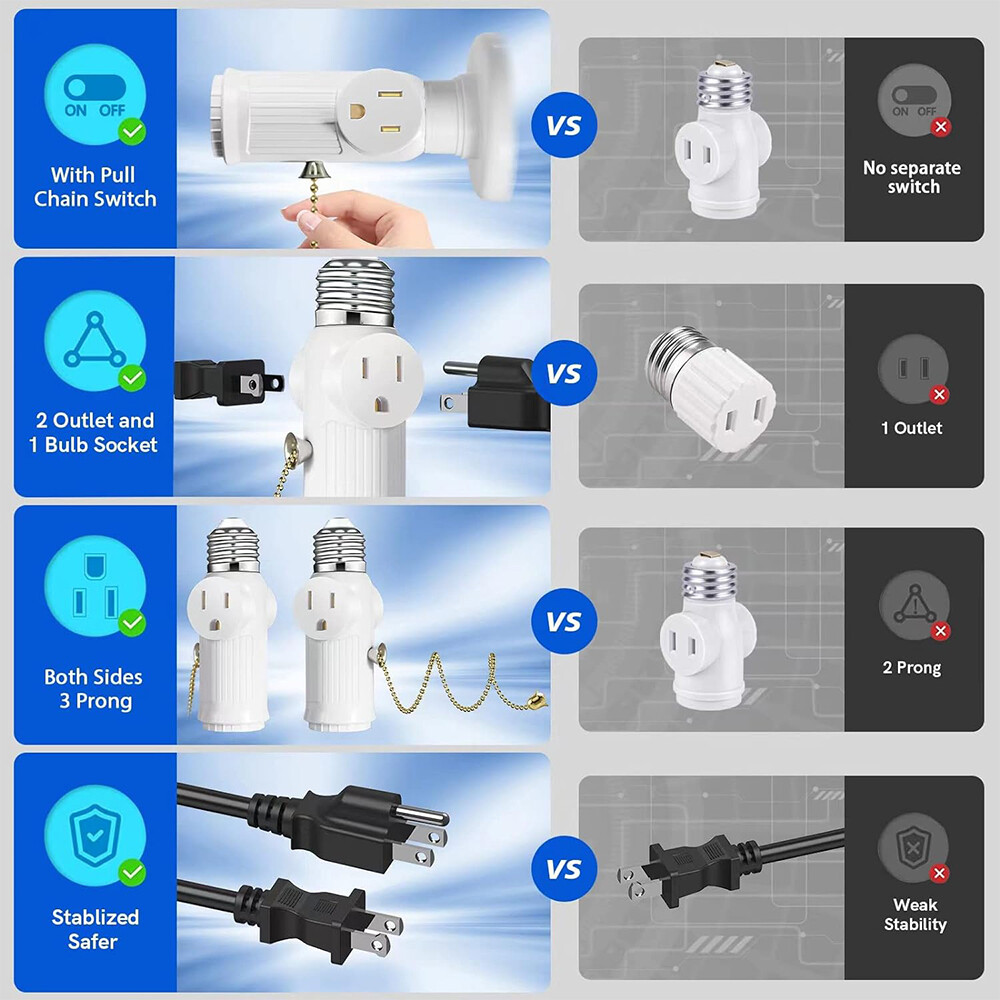 ON OFF

With Pull Chain Switch

VS

ON OFF

No separate switch

2 Outlet and 1 Bulb Socket

VS

1 Outlet

Both Sides 3 Prong

VS

2 Prong

Stablized Safer

VS

Weak Stability