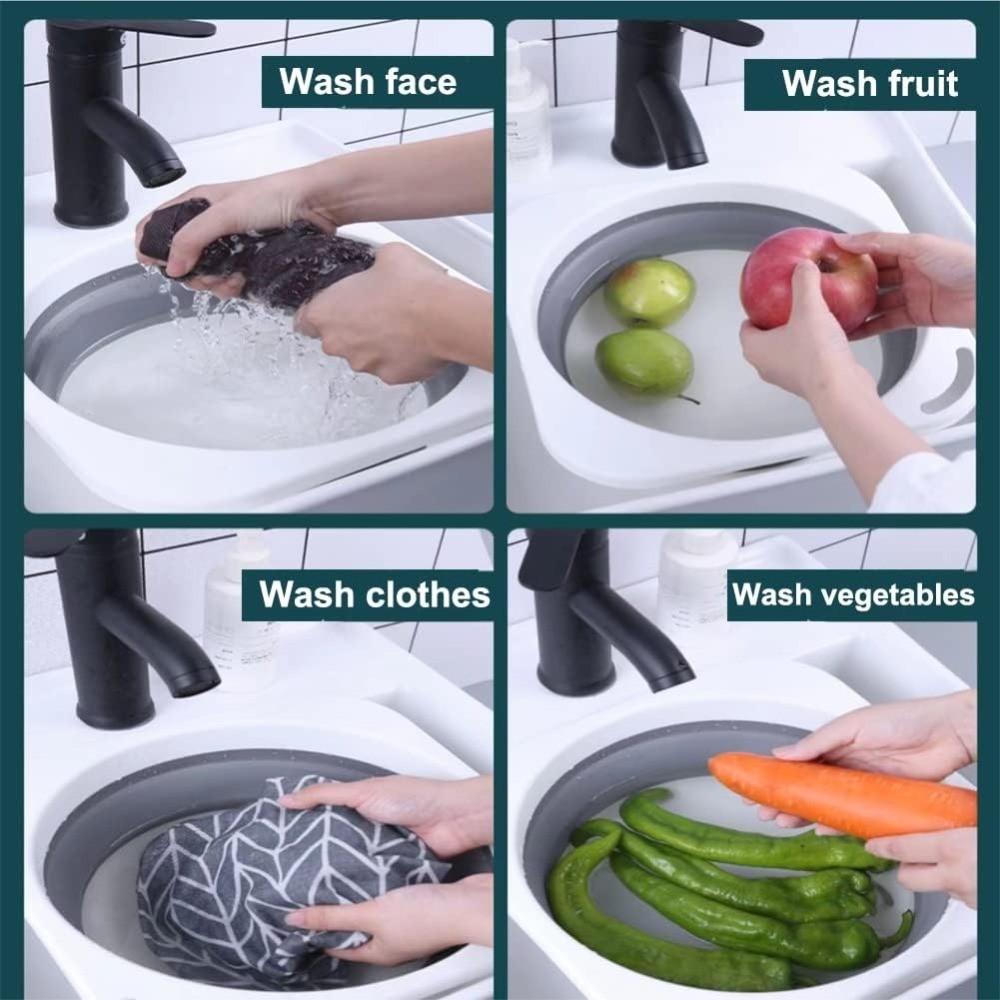 Wash face

Wash fruit

Wash clothes

Wash vegetables