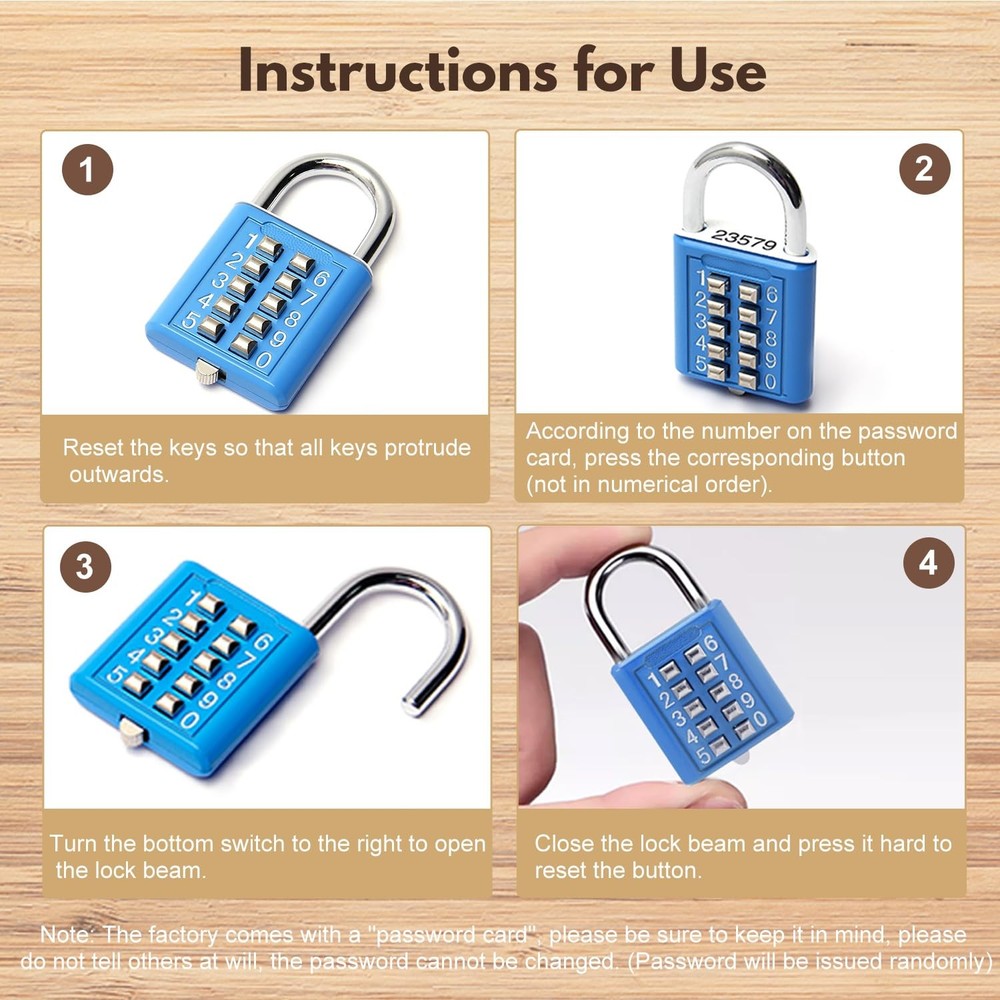 Instructions for Use

1

1 2 3 4 5 6 7 8 9 0

Reset the keys so that all keys protrude outwards.

2

23579

1 2 3 4 5 6 7 8 9 0

According to the number on the password card, press the corresponding button (not in numerical order).

3

1 2 3 4 5 6 7 8 9 0

Turn the bottom switch to the right to open the lock beam.

4

1 2 3 4 5 6 7 8 9 0

Close the lock beam and press it hard to reset the button.

Note: The factory comes with a "password card", please be sure to keep it in mind, please do not tell others at will, the password cannot be changed. (Password will be issued randomly)