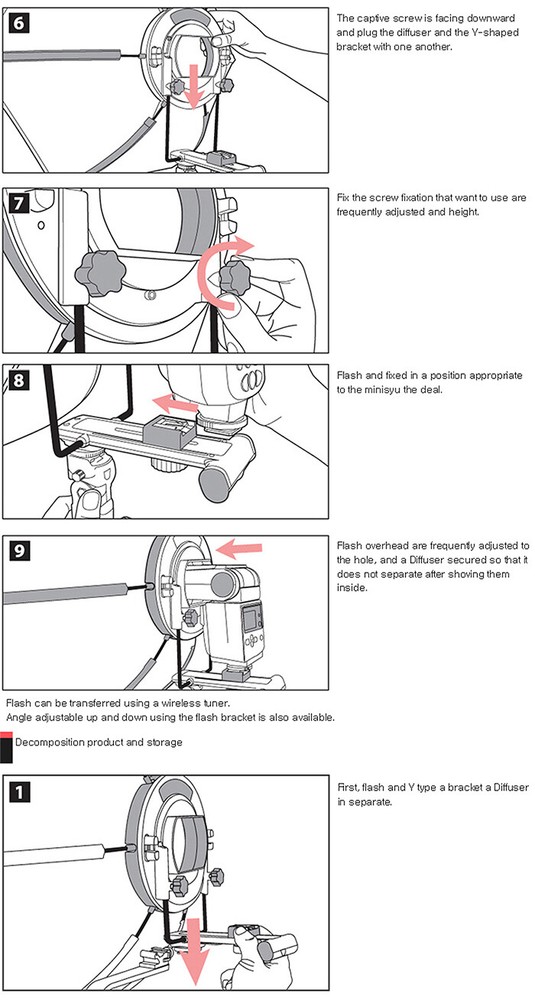 6

The captive screw is facing downward and plug the diffuser and the Y-shaped bracket with one another.

7

Fix the screw fixation that want to use are frequently adjusted and height.

8

Flash and fixed in a position appropriate to the minisyu the deal.

9

Flash overhead are frequently adjusted to the hole, and a Diffuser secured so that it does not separate after shoving them inside.

Flash can be transferred using a wireless tuner.
Angle adjustable up and down using the flash bracket is also available.

Decomposition product and storage

1

First, flash and Y type a bracket a Diffuser in separate.