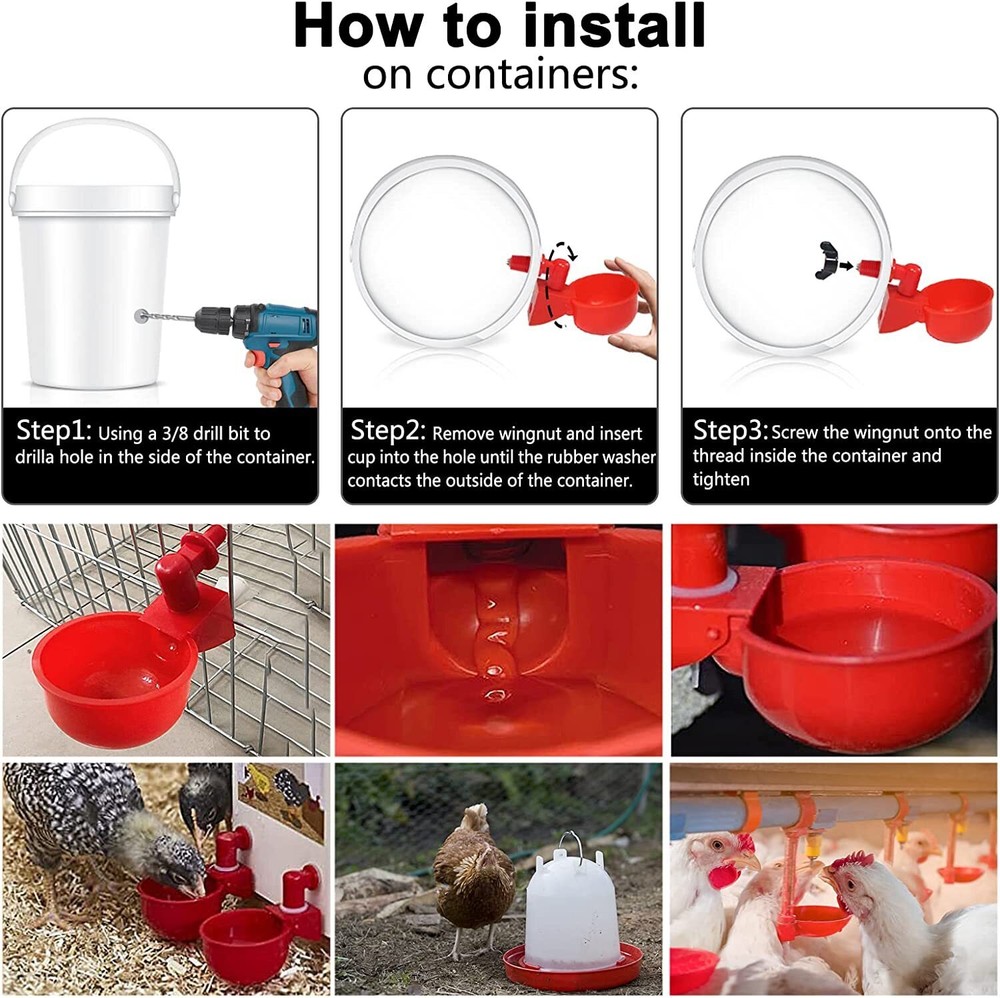 How to install
on containers:

Step1: Using a 3/8 drill bit to drilla hole in the side of the container.

Step2: Remove wingnut and insert cup into the hole until the rubber washer contacts the outside of the container.

Step3: Screw the wingnut onto the thread inside the container and tighten