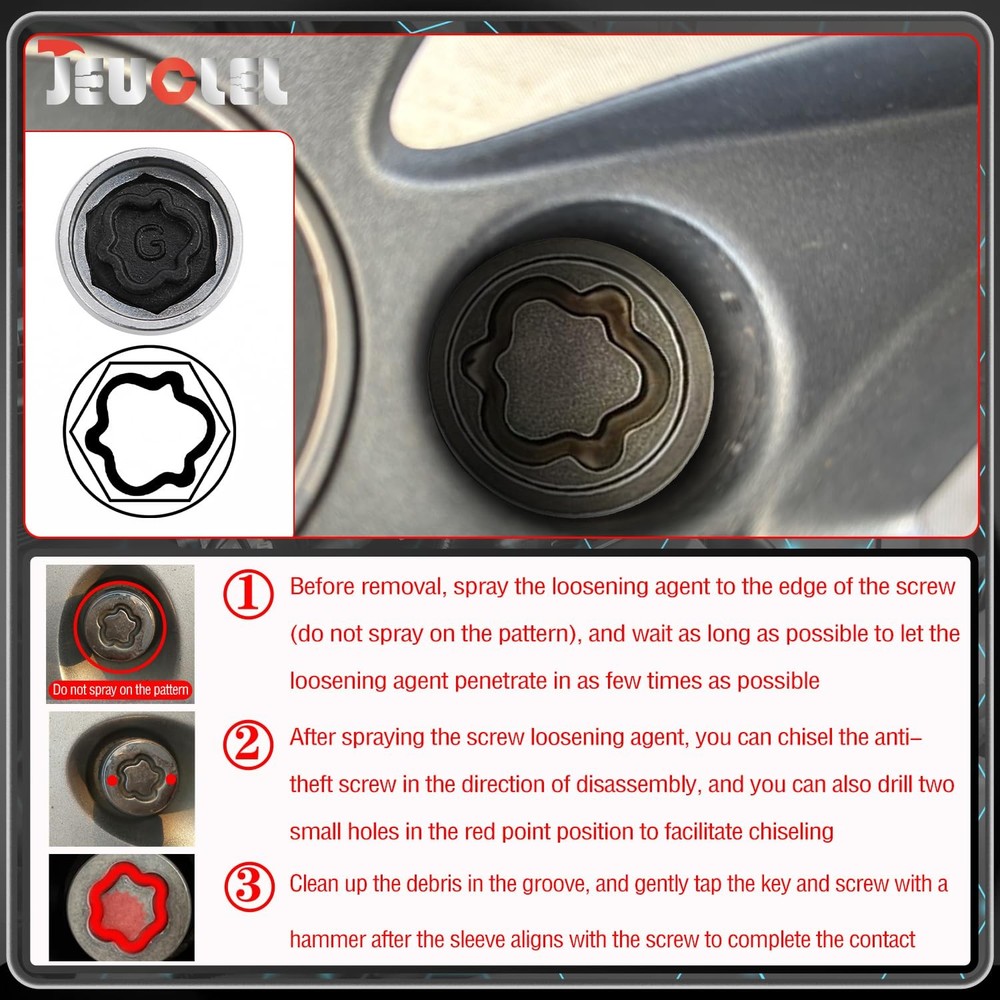 JEUCLEL

G

Do not spray on the pattern

① Before removal, spray the loosening agent to the edge of the screw (do not spray on the pattern), and wait as long as possible to let the loosening agent penetrate in as few times as possible

② After spraying the screw loosening agent, you can chisel the anti-theft screw in the direction of disassembly, and you can also drill two small holes in the red point position to facilitate chiseling

③ Clean up the debris in the groove, and gently tap the key and screw with a hammer after the sleeve aligns with the screw to complete the contact