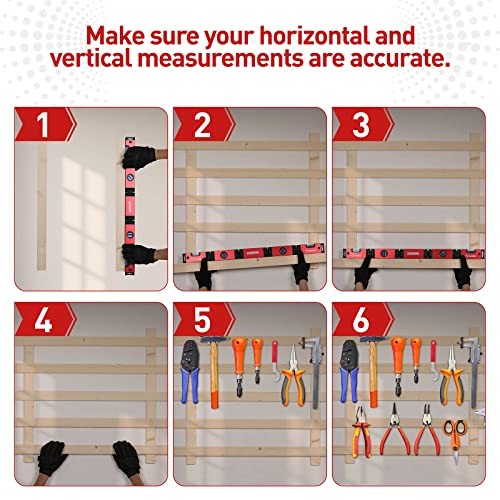 Make sure your horizontal and vertical measurements are accurate.

1

2

3

4

5

6