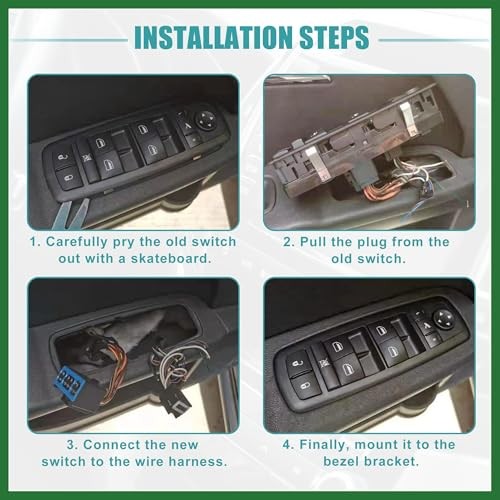 INSTALLATION STEPS

1. Carefully pry the old switch out with a skateboard.

2. Pull the plug from the old switch.

3. Connect the new switch to the wire harness.

4. Finally, mount it to the bezel bracket.