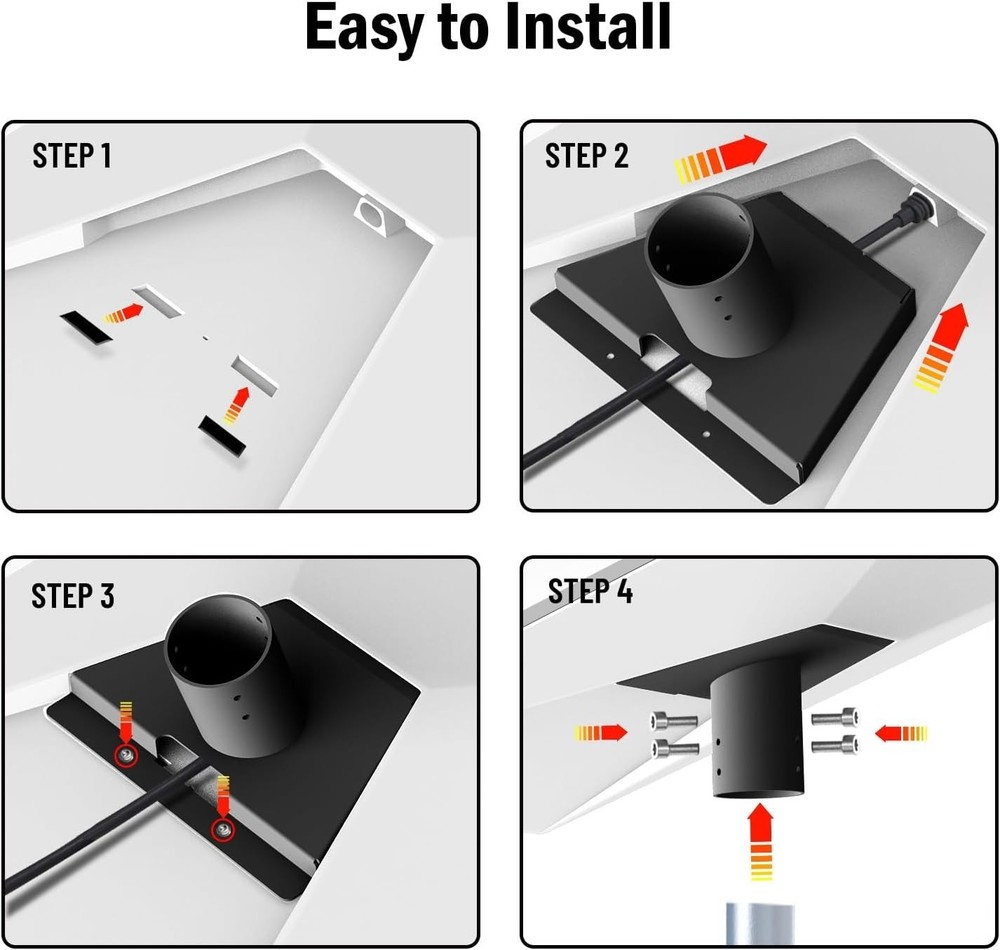 Easy to Install

STEP 1

STEP 2

STEP 3

STEP 4