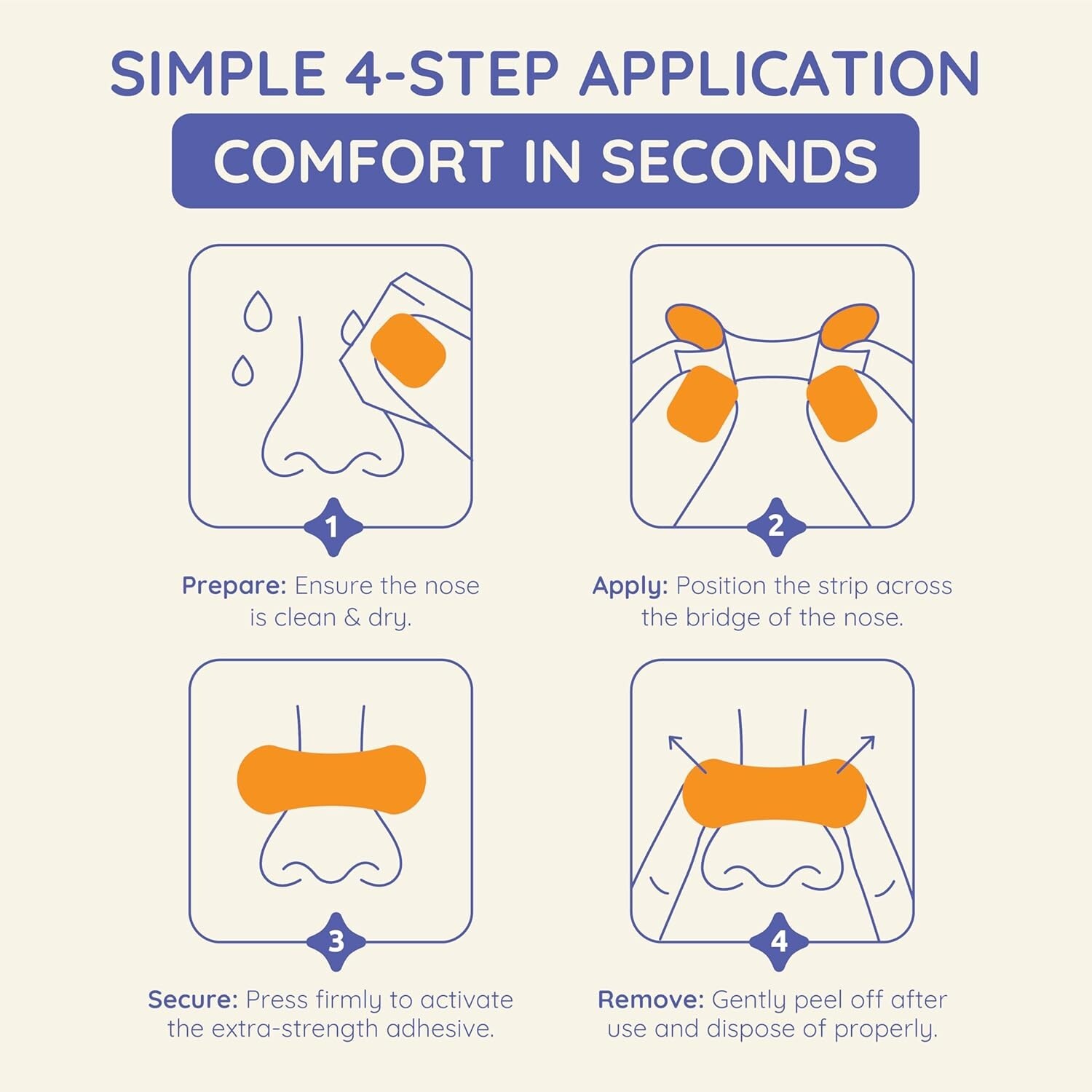 SIMPLE 4-STEP APPLICATION

COMFORT IN SECONDS

1

Prepare: Ensure the nose is clean & dry.

2

Apply: Position the strip across the bridge of the nose.

3

Secure: Press firmly to activate the extra-strength adhesive.

4

Remove: Gently peel off after use and dispose of properly.