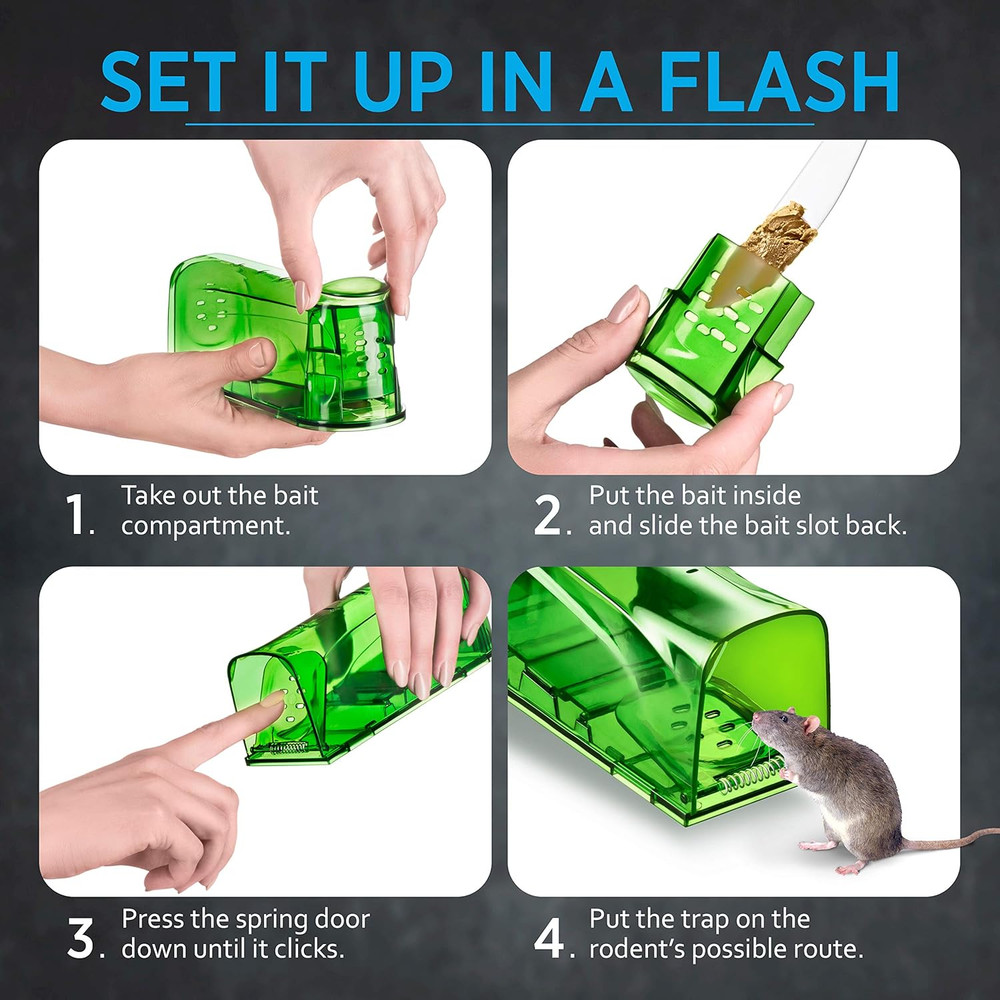 SET IT UP IN A FLASH

1. Take out the bait compartment.

2. Put the bait inside and slide the bait slot back.

3. Press the spring door down until it clicks.

4. Put the trap on the rodent's possible route.