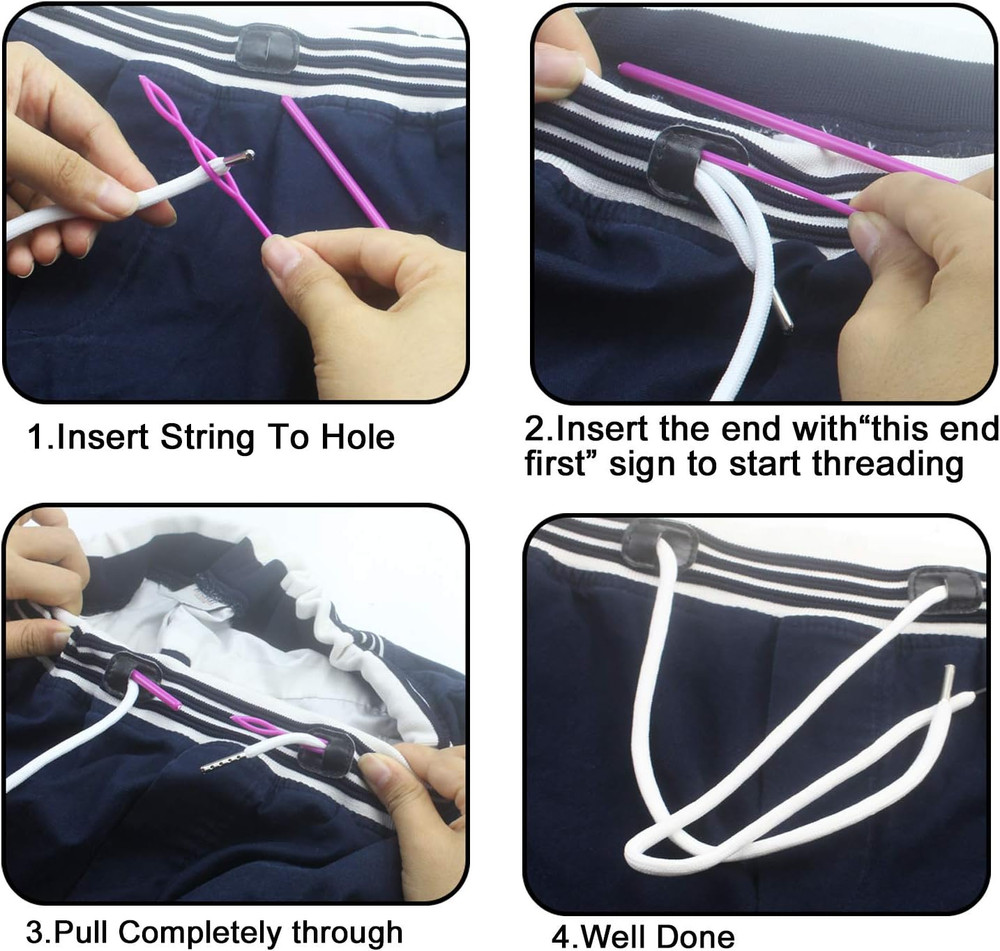 1.Insert String To Hole

2.Insert the end with“this end first” sign to start threading

3.Pull Completely through

4.Well Done