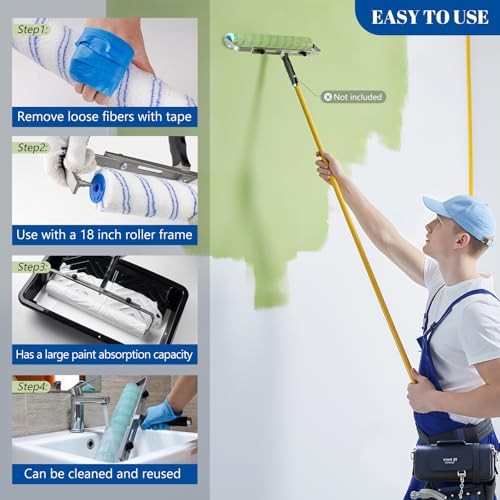 EASY TO USE

Step1:
Remove loose fibers with tape

Step2:
Use with a 18 inch roller frame

Step3:
Has a large paint absorption capacity

Step4:
Can be cleaned and reused

Not included