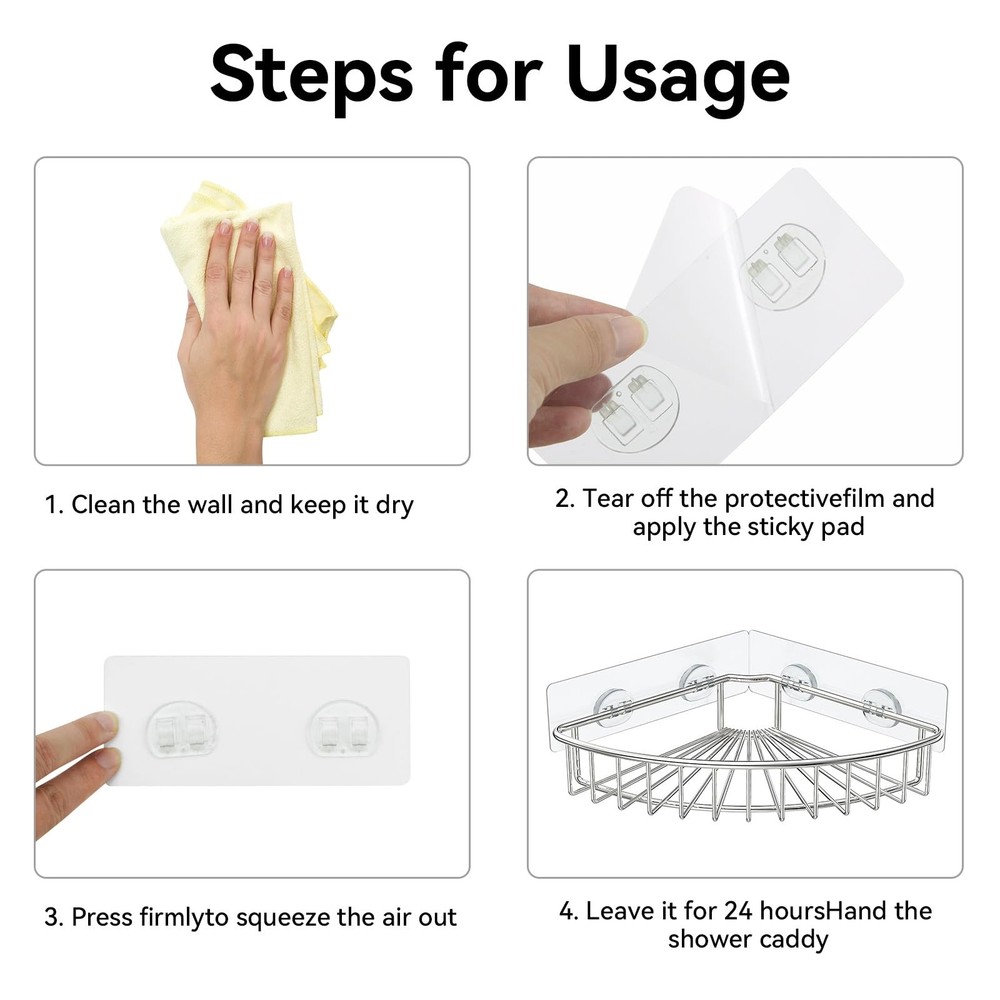 Steps for Usage

1. Clean the wall and keep it dry

2. Tear off the protectivefilm and apply the sticky pad

3. Press firmlyto squeeze the air out

4. Leave it for 24 hoursHand the shower caddy